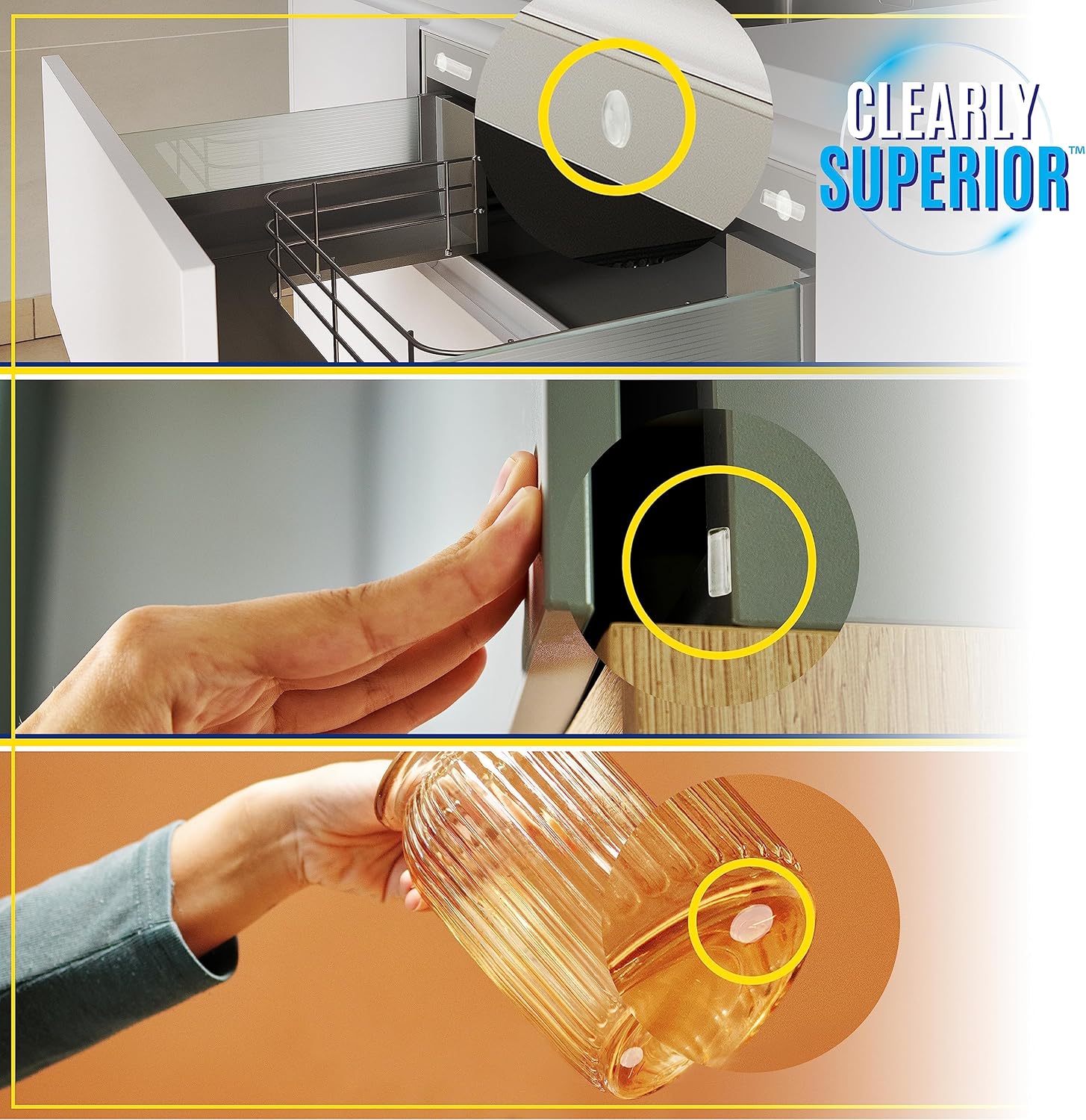 CLEARLY SUPERIOR™