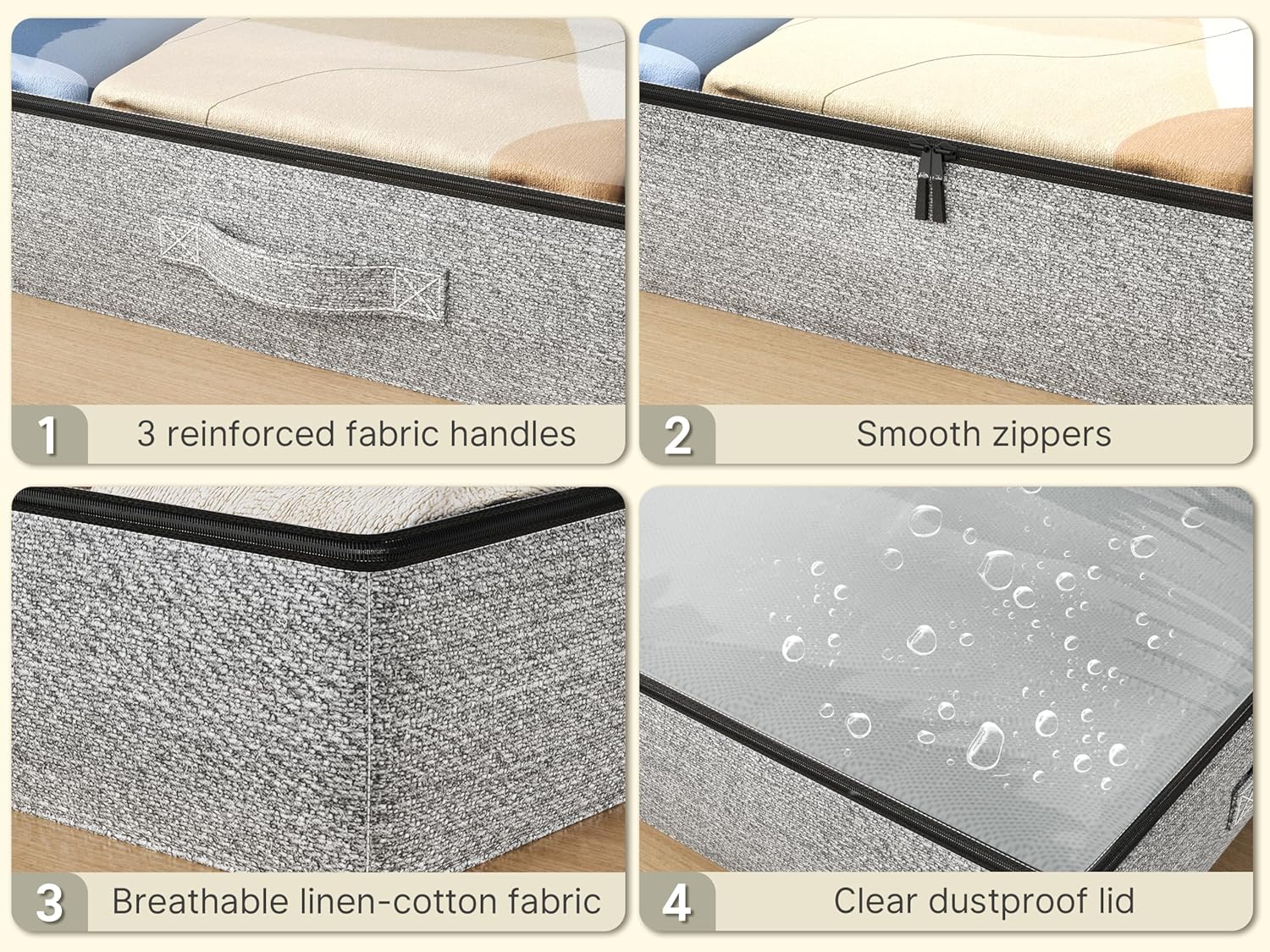 1 3 reinforced fabric handles

2 Smooth zippers

3 Breathable linen-cotton fabric

4 Clear dustproof lid