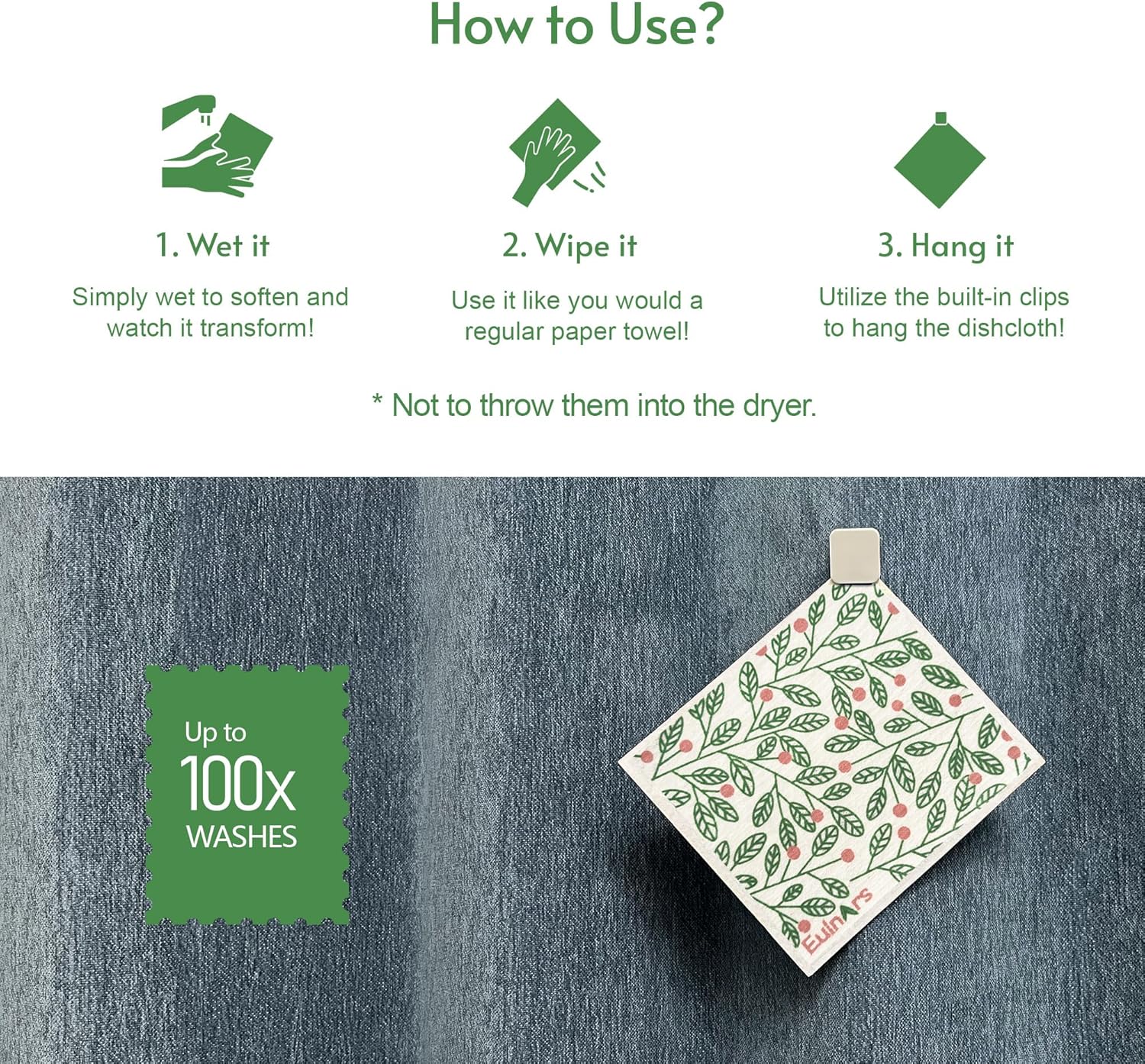 How to Use?

1. Wet it

Simply wet to soften and watch it transform!

2. Wipe it

Use it like you would a regular paper towel!

3. Hang it

Utilize the built-in clips to hang the dishcloth!

* Not to throw them into the dryer.

Up to
100x
WASHES

EulnArs