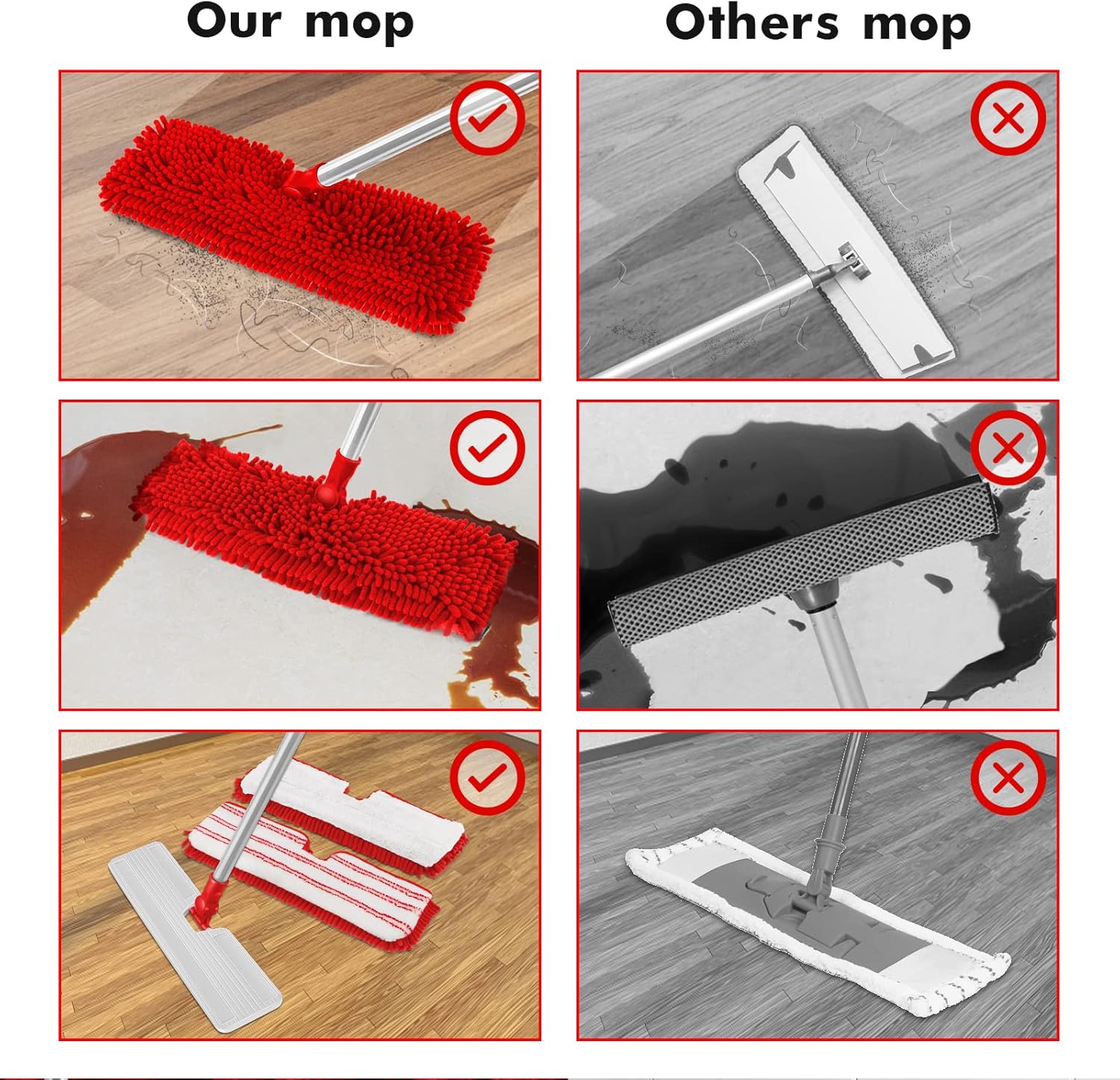 Our mop

Others mop