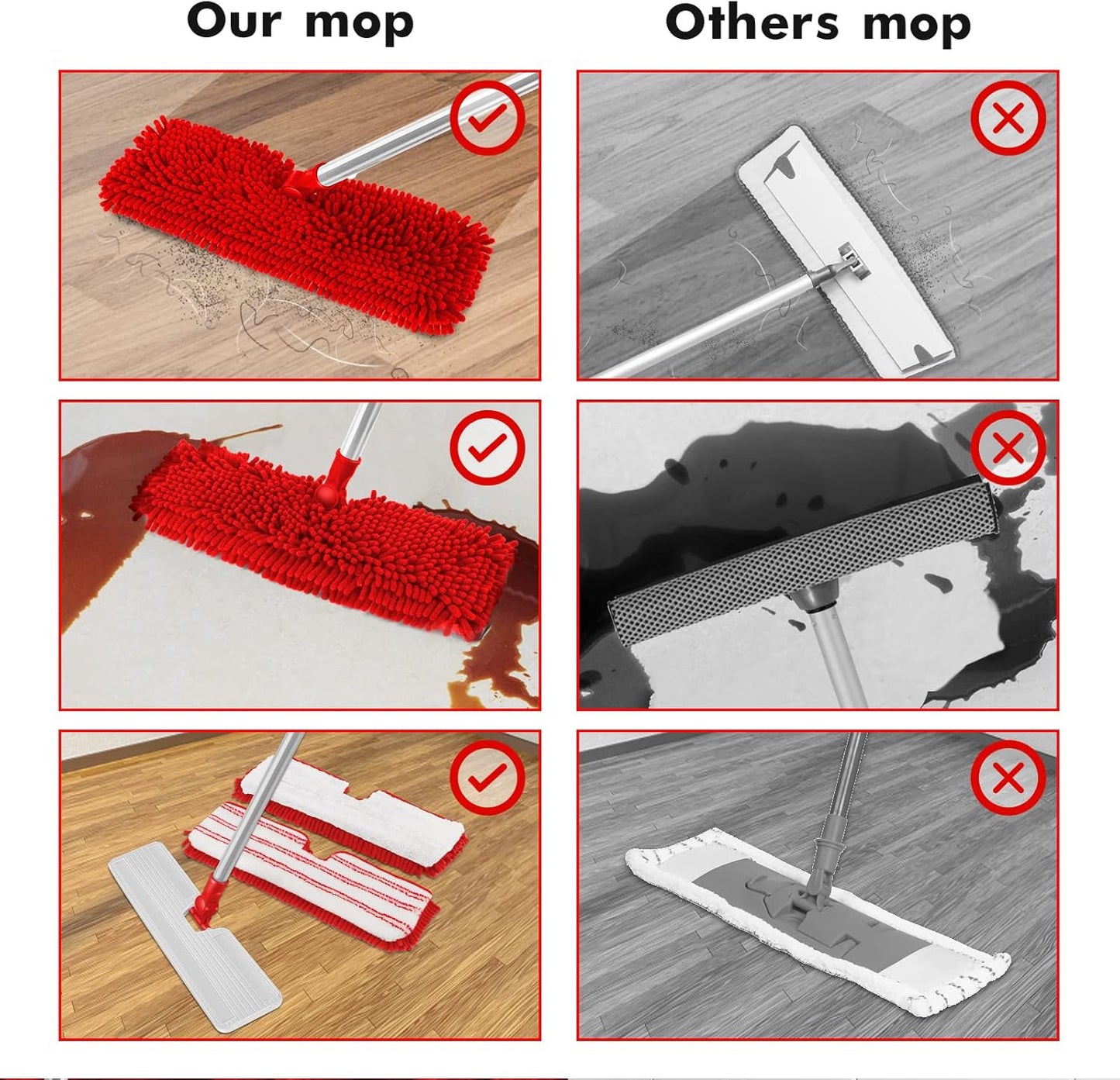 Our mop

Others mop