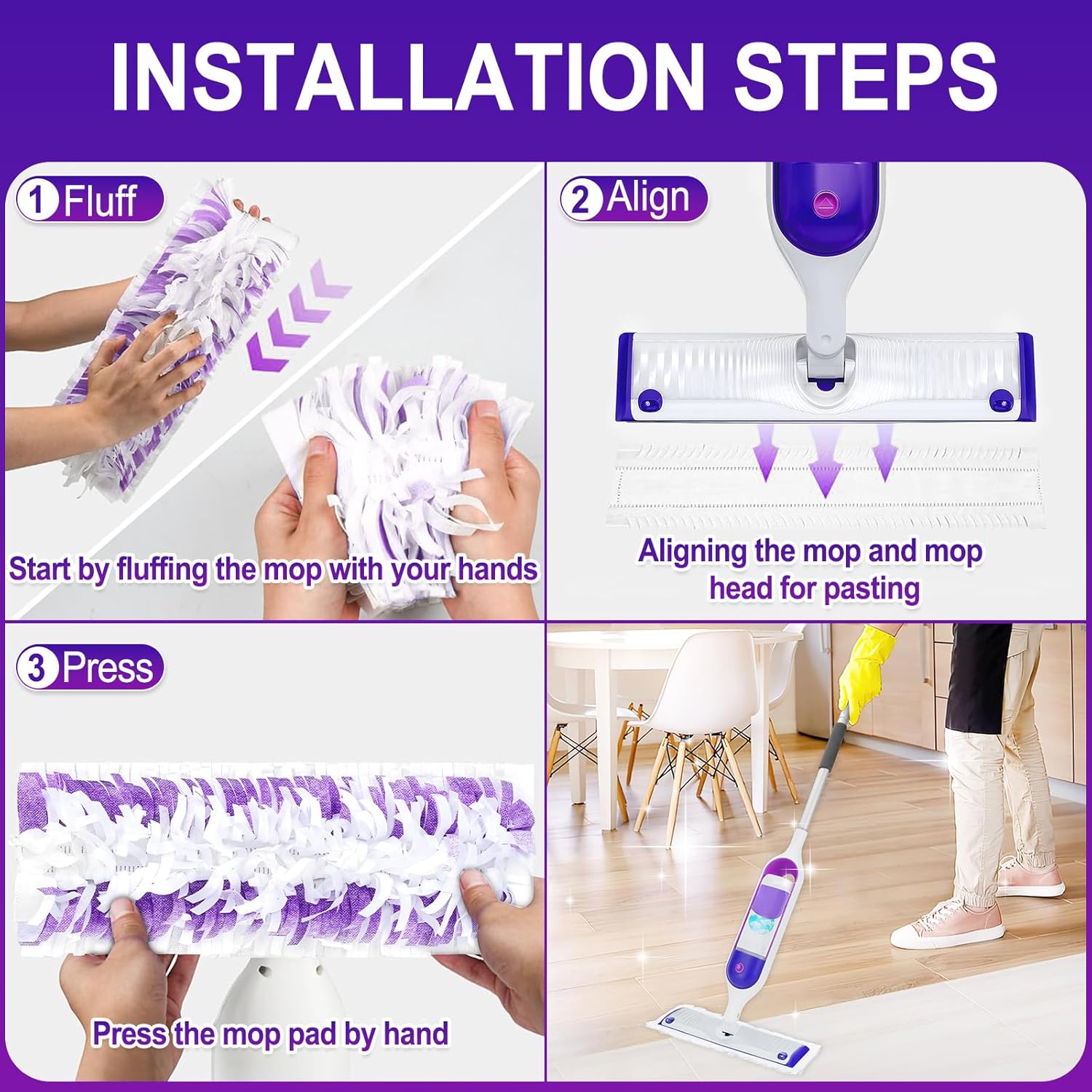 INSTALLATION STEPS

1 Fluff

Start by fluffing the mop with your hands

2 Align

Aligning the mop and mop head for pasting

3 Press

Press the mop pad by hand