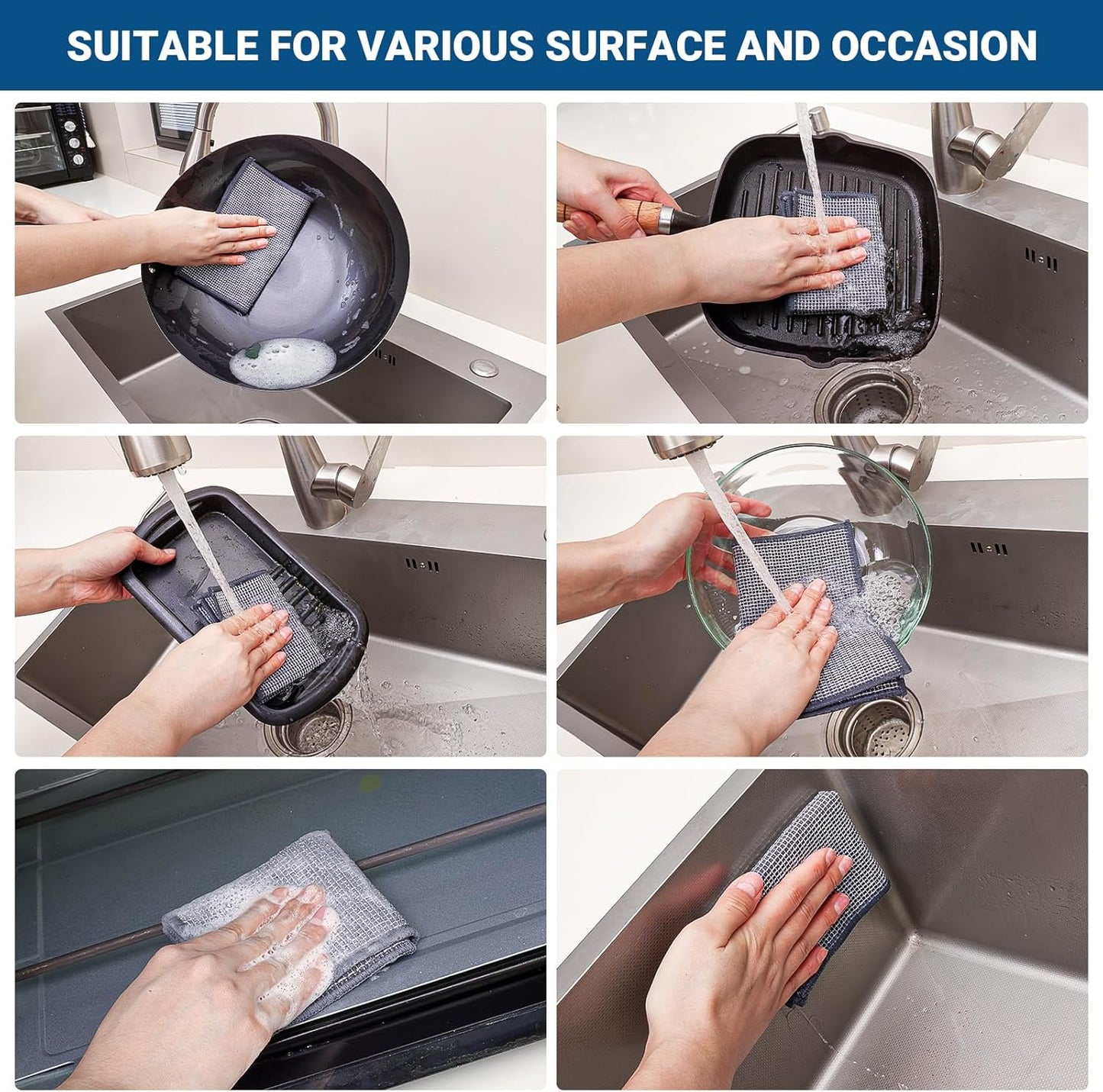 SUITABLE FOR VARIOUS SURFACE AND OCCASION