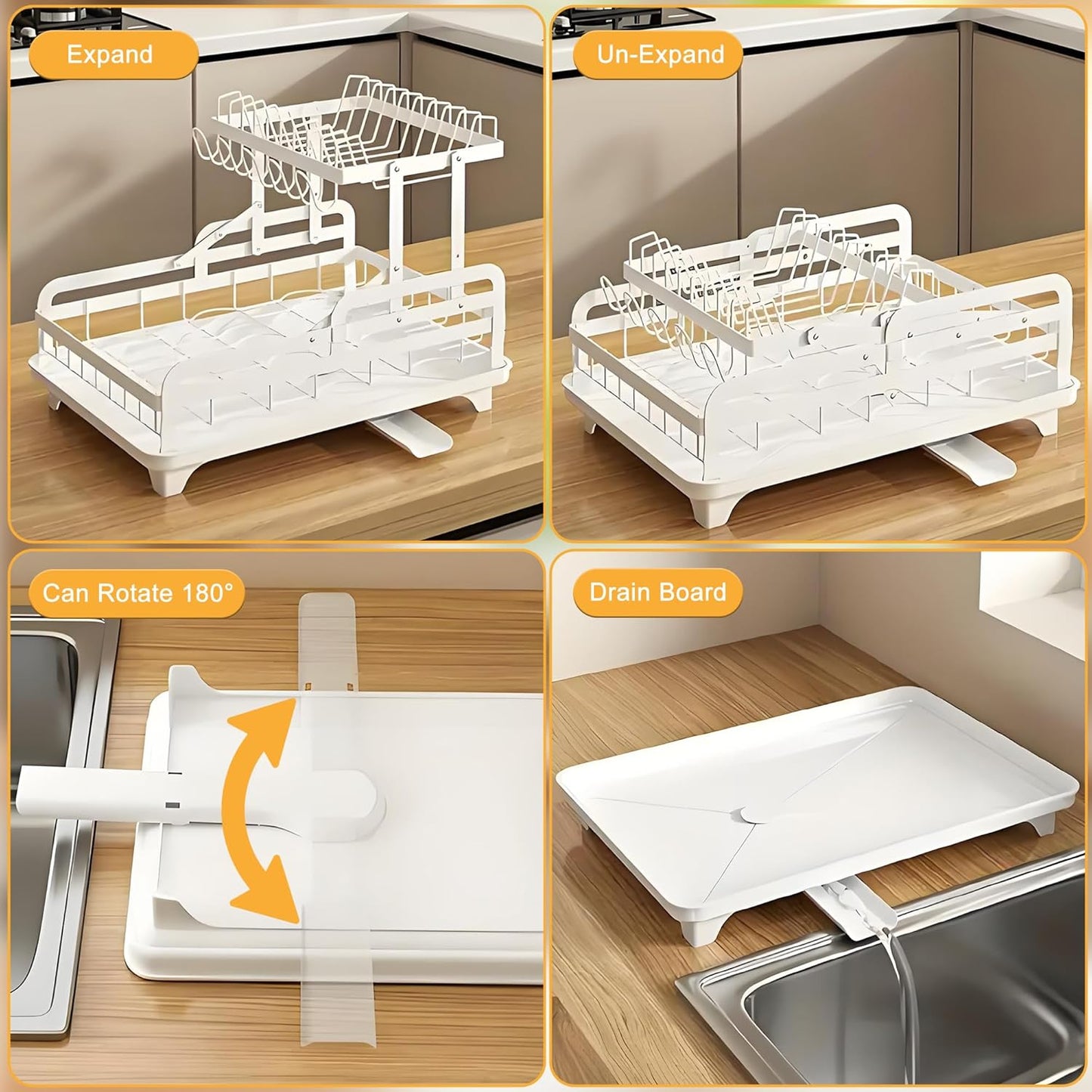 Expand

Un-Expand

Can Rotate 180°

Drain Board