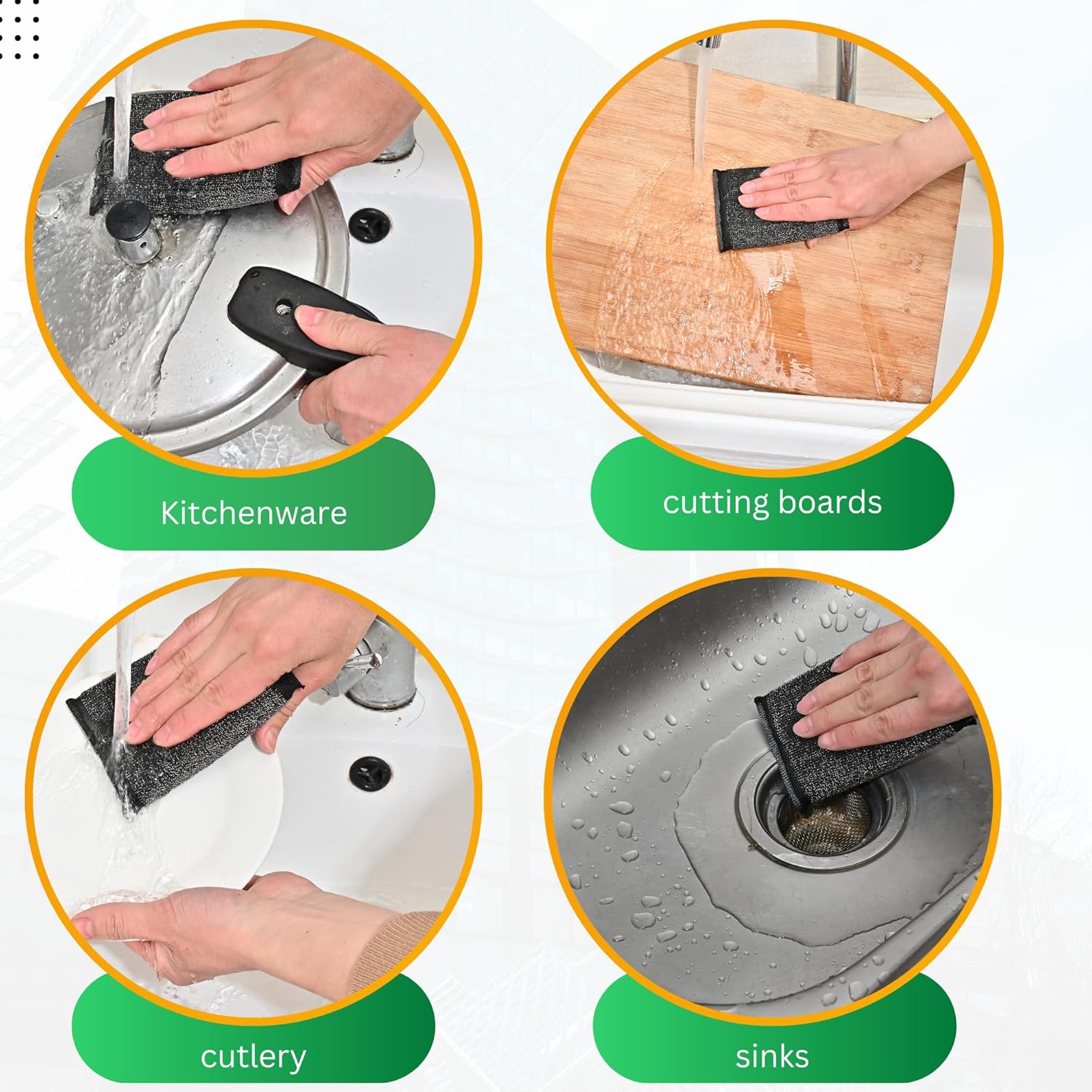 Kitchenware

cutting boards

cutlery

sinks