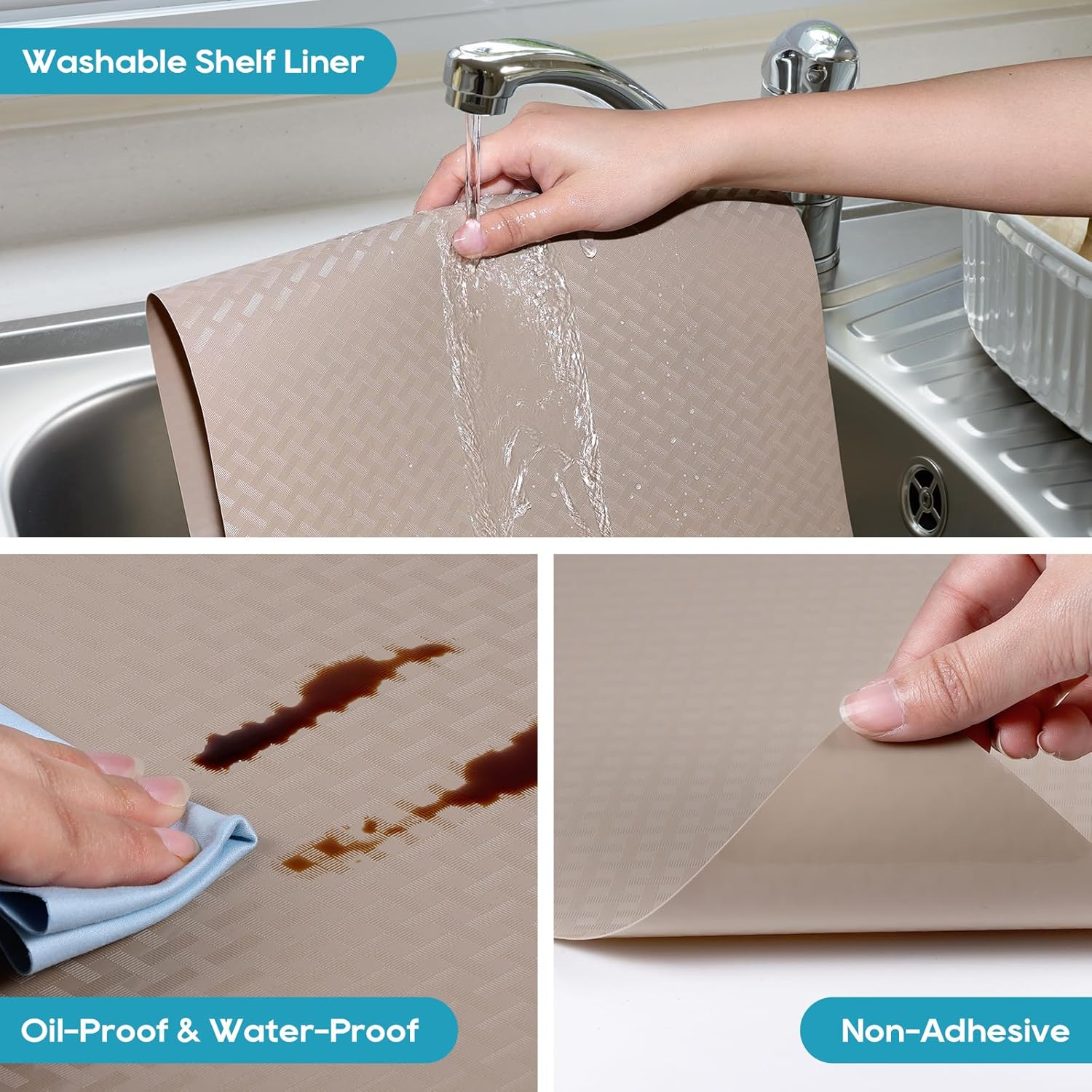 Washable Shelf Liner

Oil-Proof & Water-Proof

Non-Adhesive