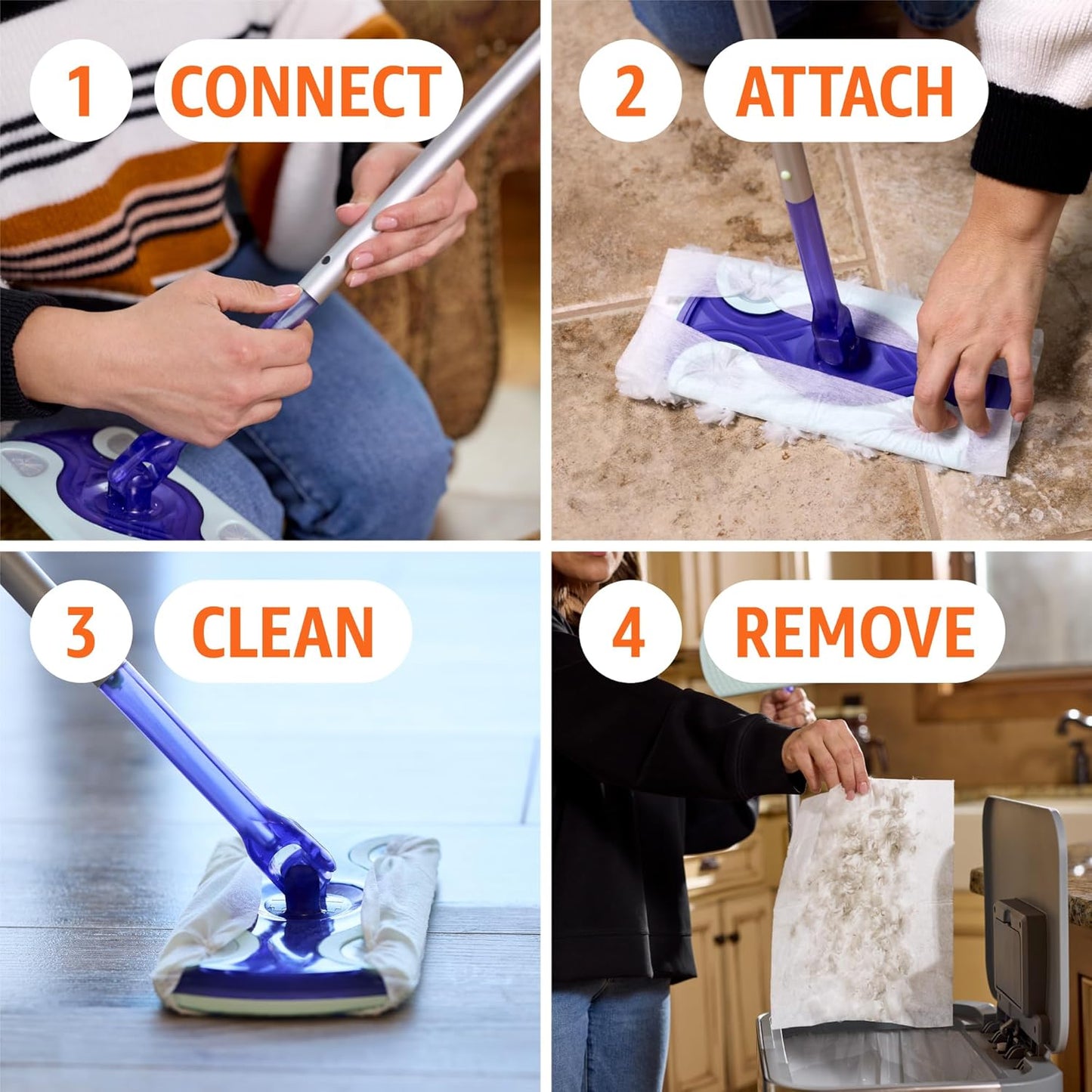 1 CONNECT

2 ATTACH

3 CLEAN

4 REMOVE