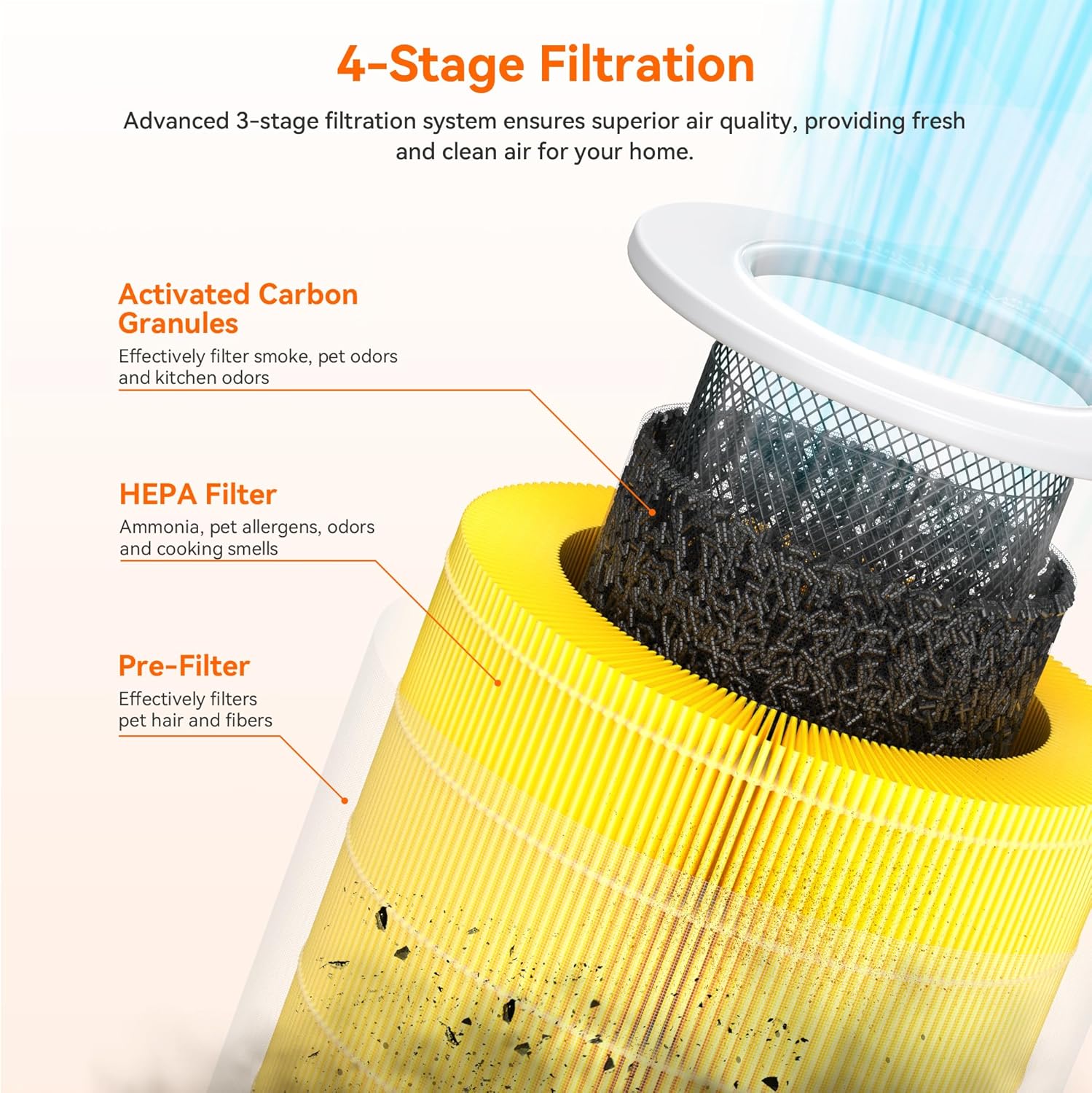 4-Stage Filtration

Advanced 3-stage filtration system ensures superior air quality, providing fresh and clean air for your home.

Activated Carbon Granules

Effectively filter smoke, pet odors and kitchen odors

HEPA Filter

Ammonia, pet allergens, odors and cooking smells

Pre-Filter

Effectively filters pet hair and fibers