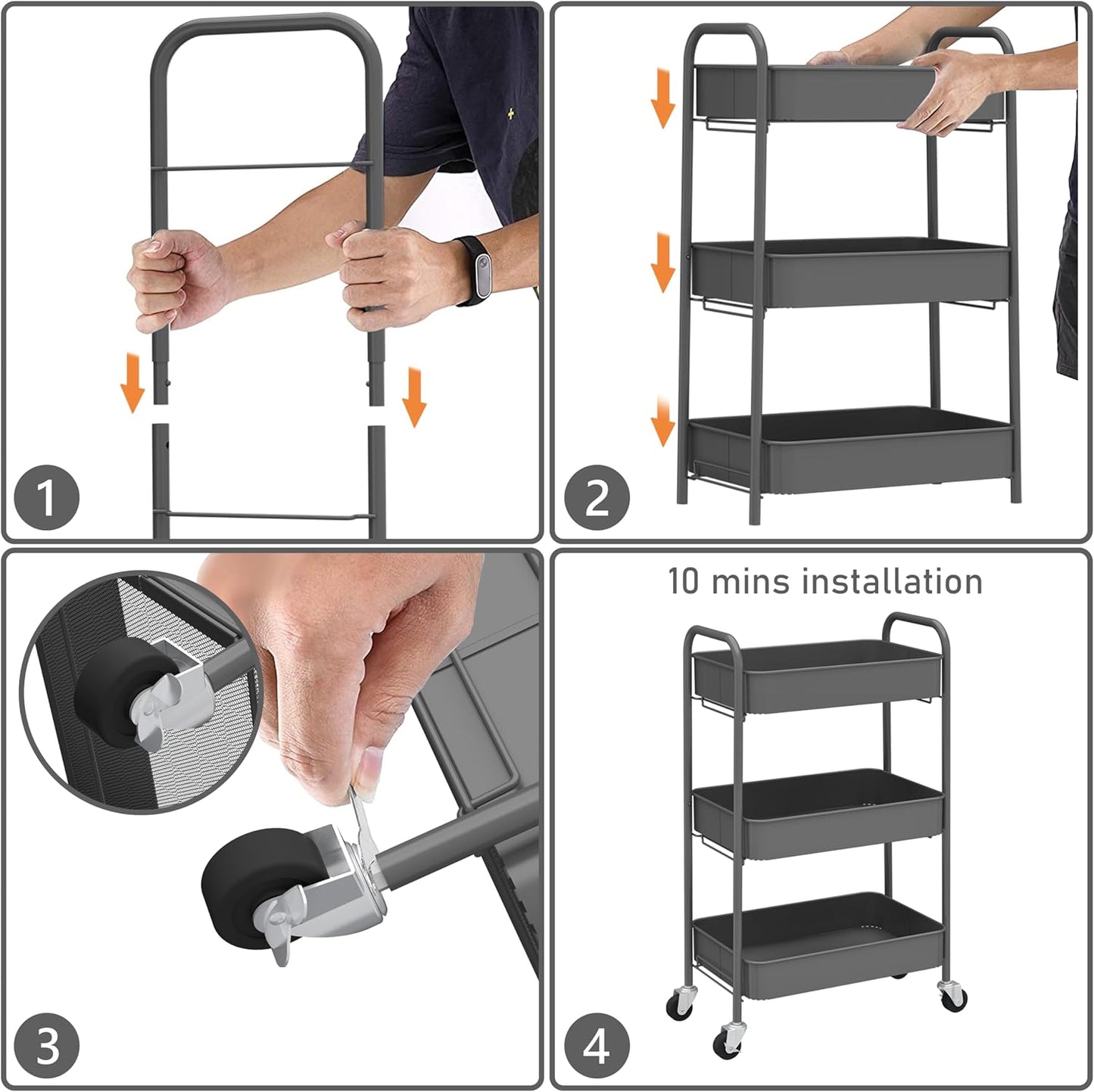 1

2

3

10 mins installation

4