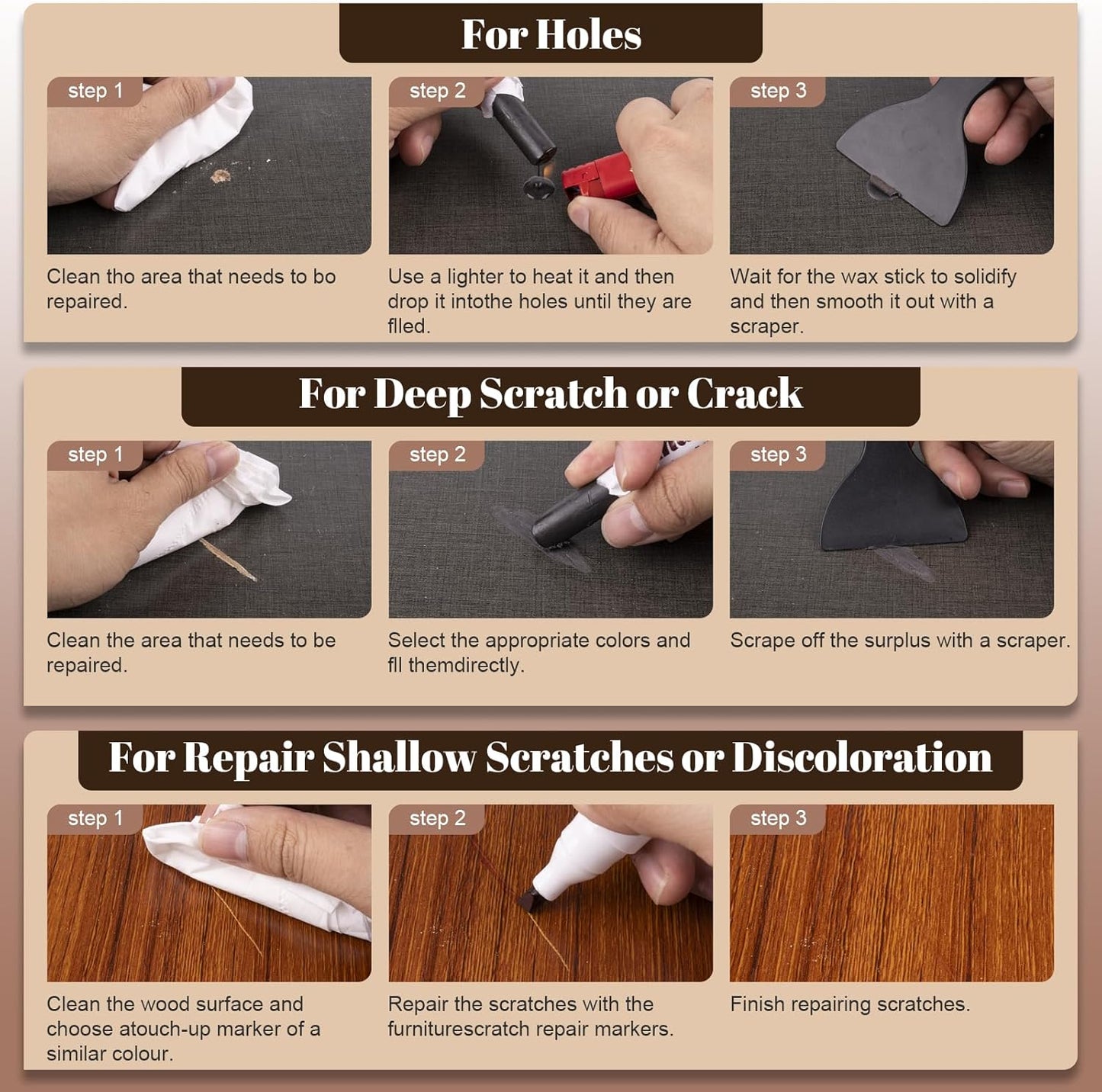 For Holes

step 1

Clean tho area that needs to bo repaired.

step 2

Use a lighter to heat it and then drop it intothe holes until they are flled.

step 3

Wait for the wax stick to solidify and then smooth it out with a scraper.

For Deep Scratch or Crack

step 1

Clean the area that needs to be repaired.

step 2

Select the appropriate colors and fll themdirectly.

step 3

Scrape off the surplus with a scraper.

For Repair Shallow Scratches or Discoloration

step 1

Clean the wood surface and choose atouch-up marker of a similar colour.

step 2

Repair the scratches with the furniturescratch repair markers.

step 3

Finish repairing scratches.