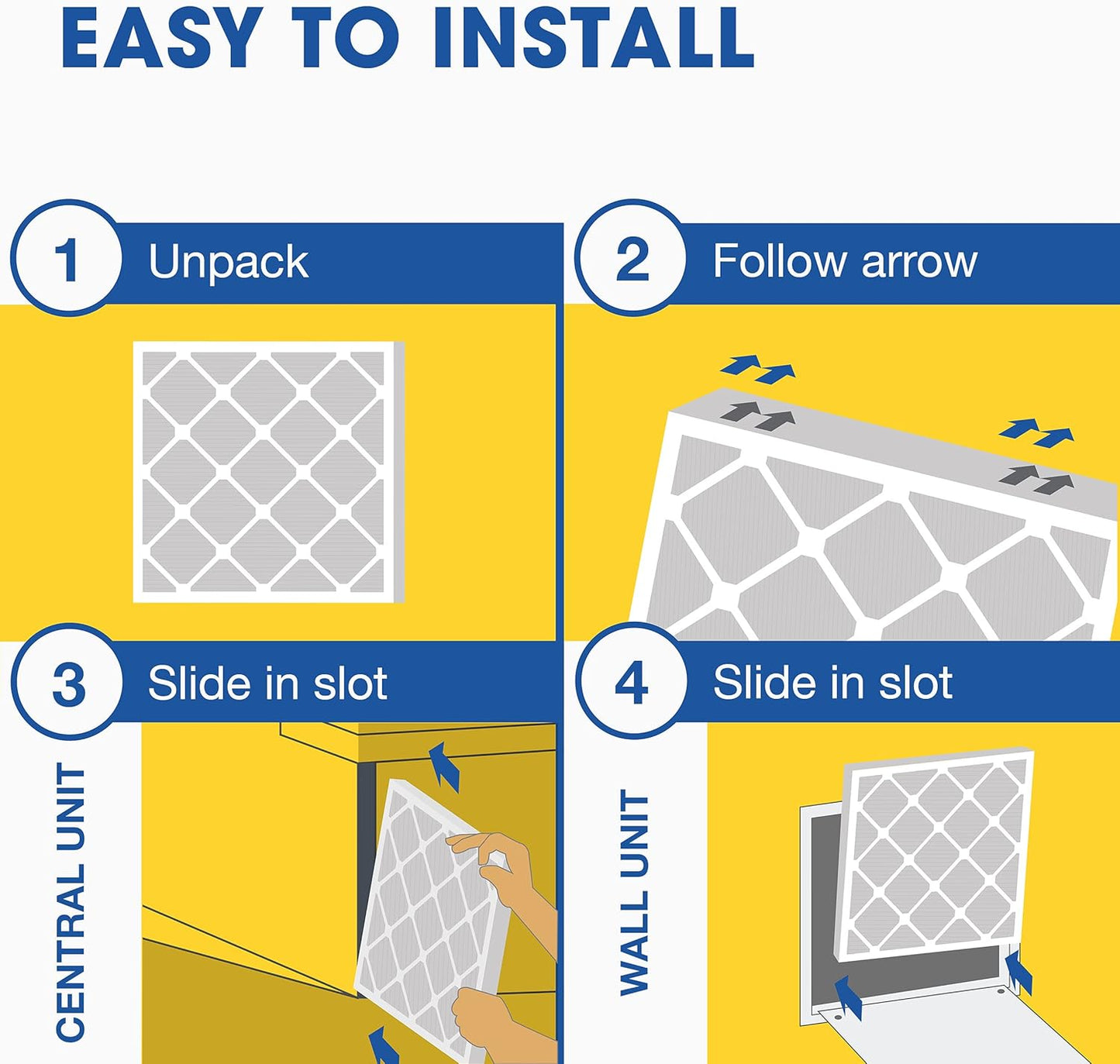 EASY TO INSTALL

1 Unpack

2 Follow arrow

3 Slide in slot

CENTRAL UNIT

4 Slide in slot

WALL UNIT