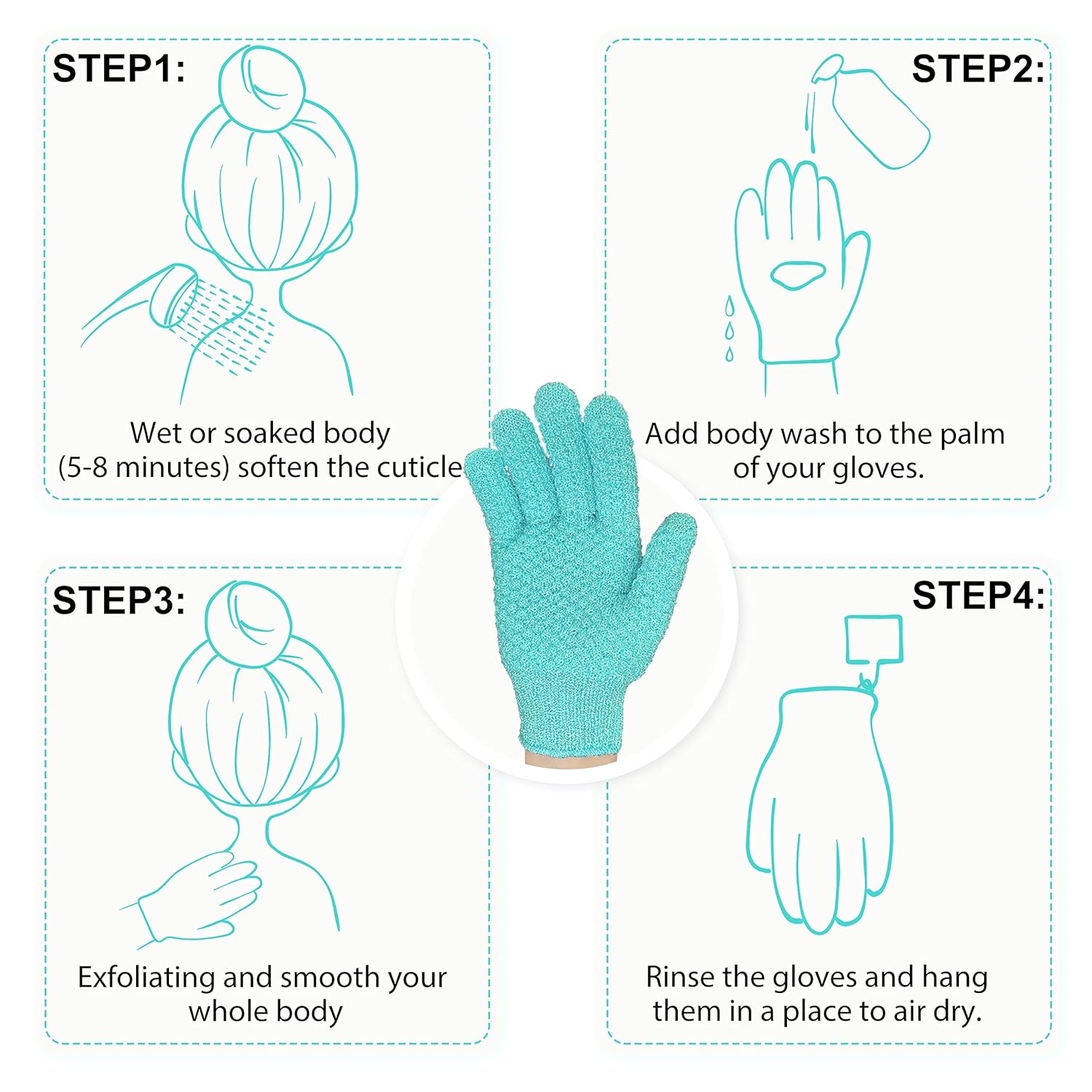 STEP1:

Wet or soaked body (5-8 minutes) soften the cuticle

STEP2:

Add body wash to the palm of your gloves.

STEP3:

Exfoliating and smooth your whole body

STEP4:

Rinse the gloves and hang them in a place to air dry.