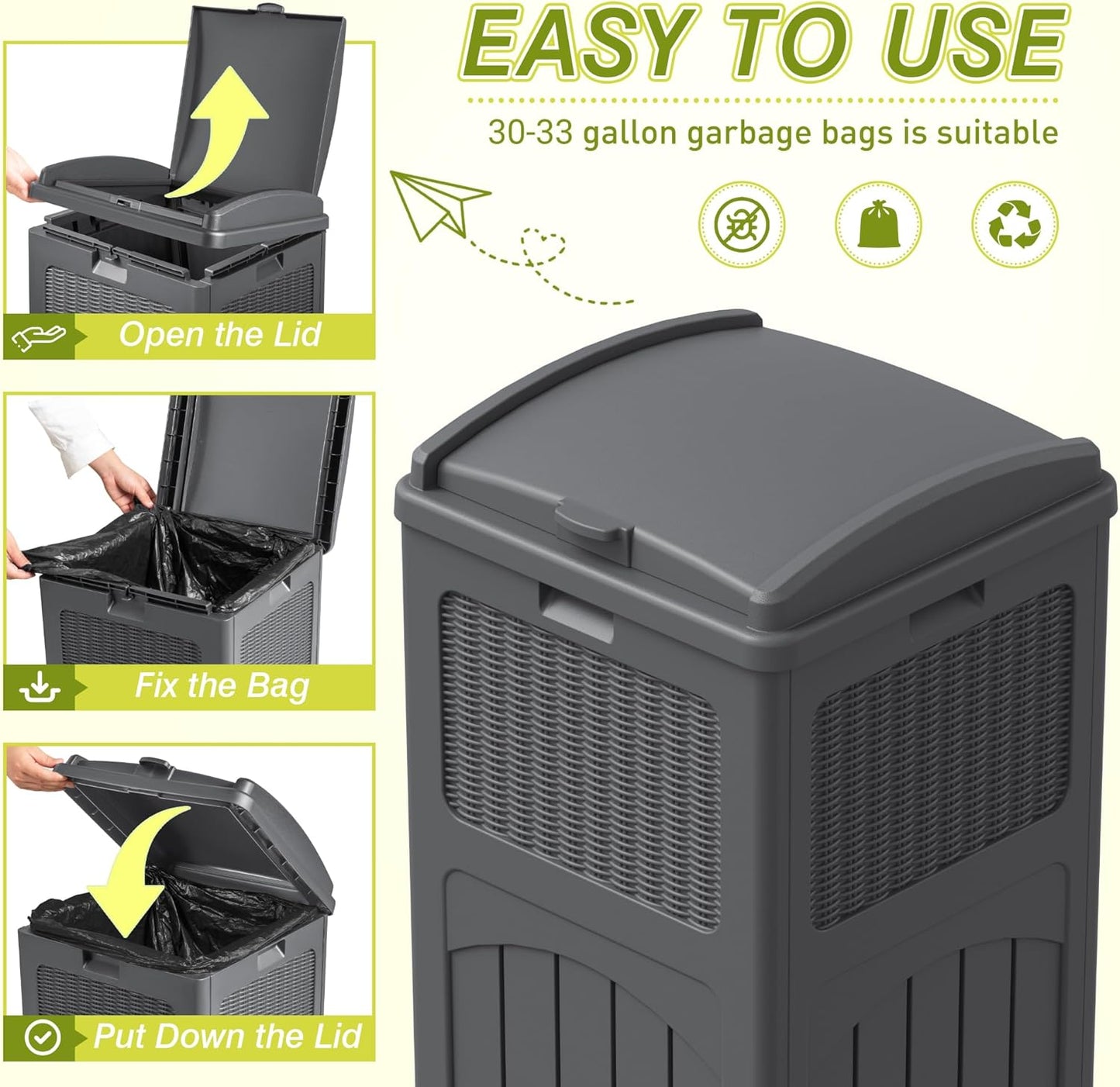 EASY TO USE

30-33 gallon garbage bags is suitable

Open the Lid

Fix the Bag

Put Down the Lid