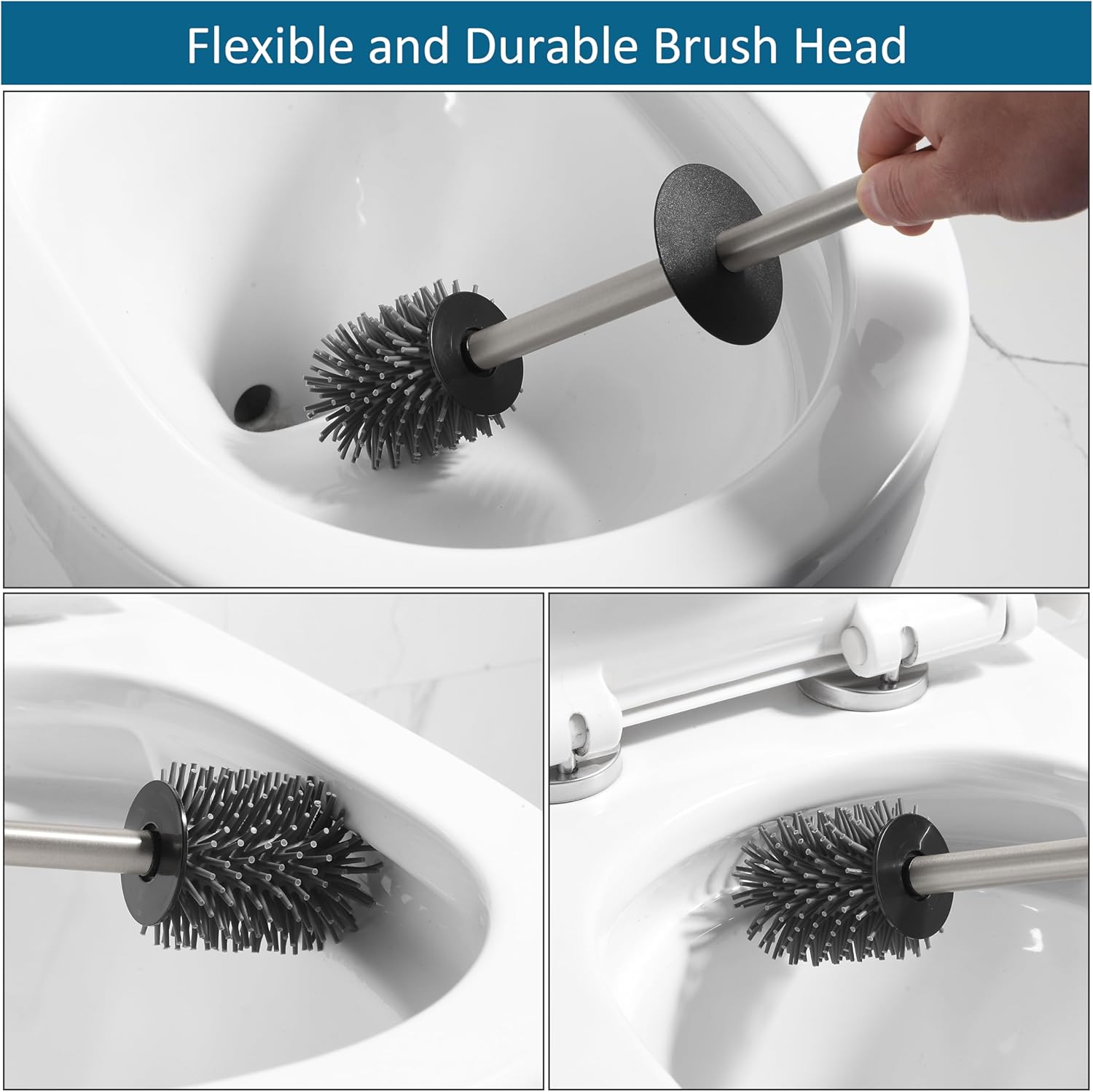 Flexible and Durable Brush Head