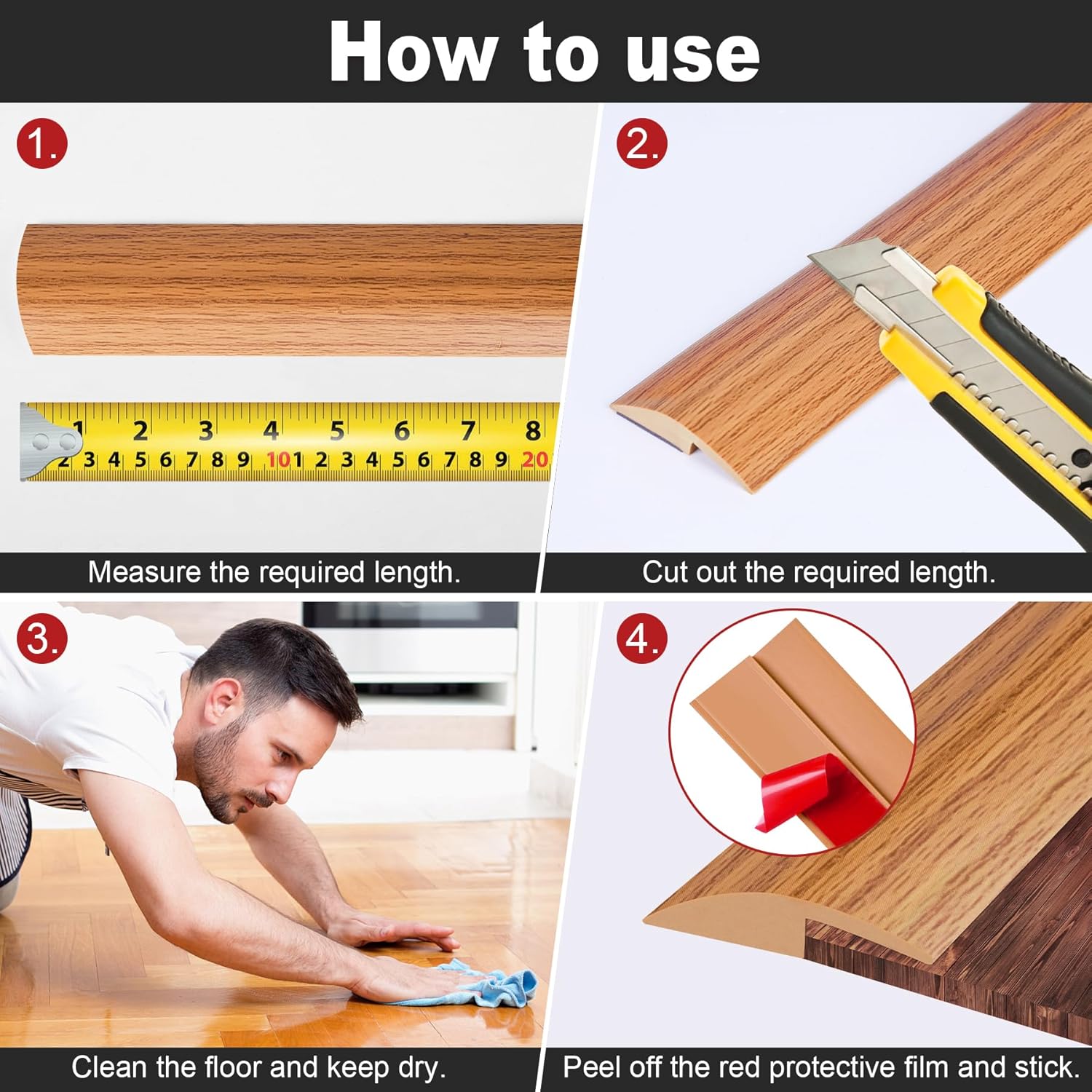 How to use

1.

1 2 3 4 5 6 7 8
2 3 4 5 6 7 8 9 10 1 2 3 4 5 6 7 8 9 20

Measure the required length.

2.

Cut out the required length.

3.

Clean the floor and keep dry.

4.

Peel off the red protective film and stick.