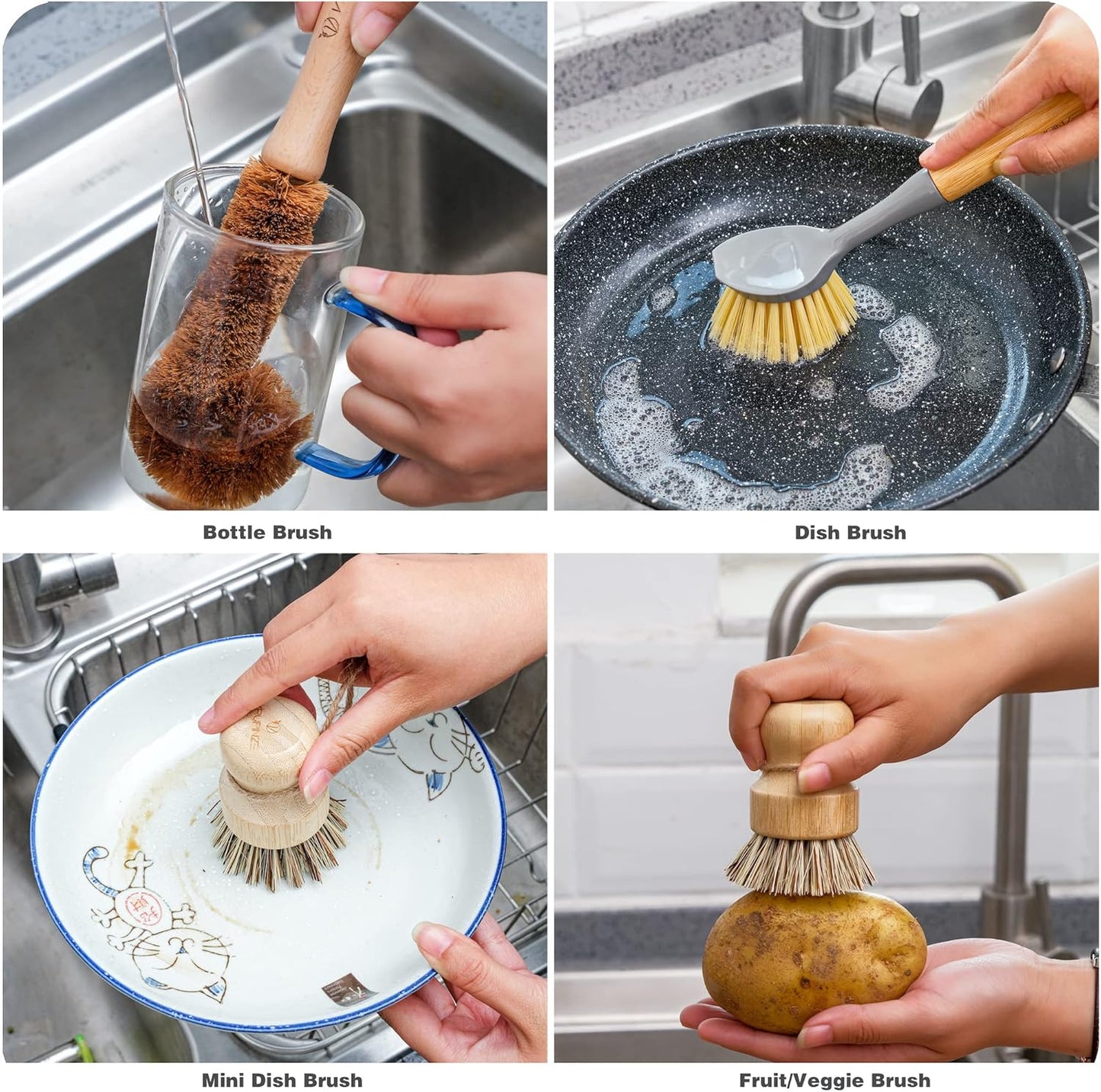 Bottle Brush

Dish Brush

Mini Dish Brush

Fruit/Veggie Brush