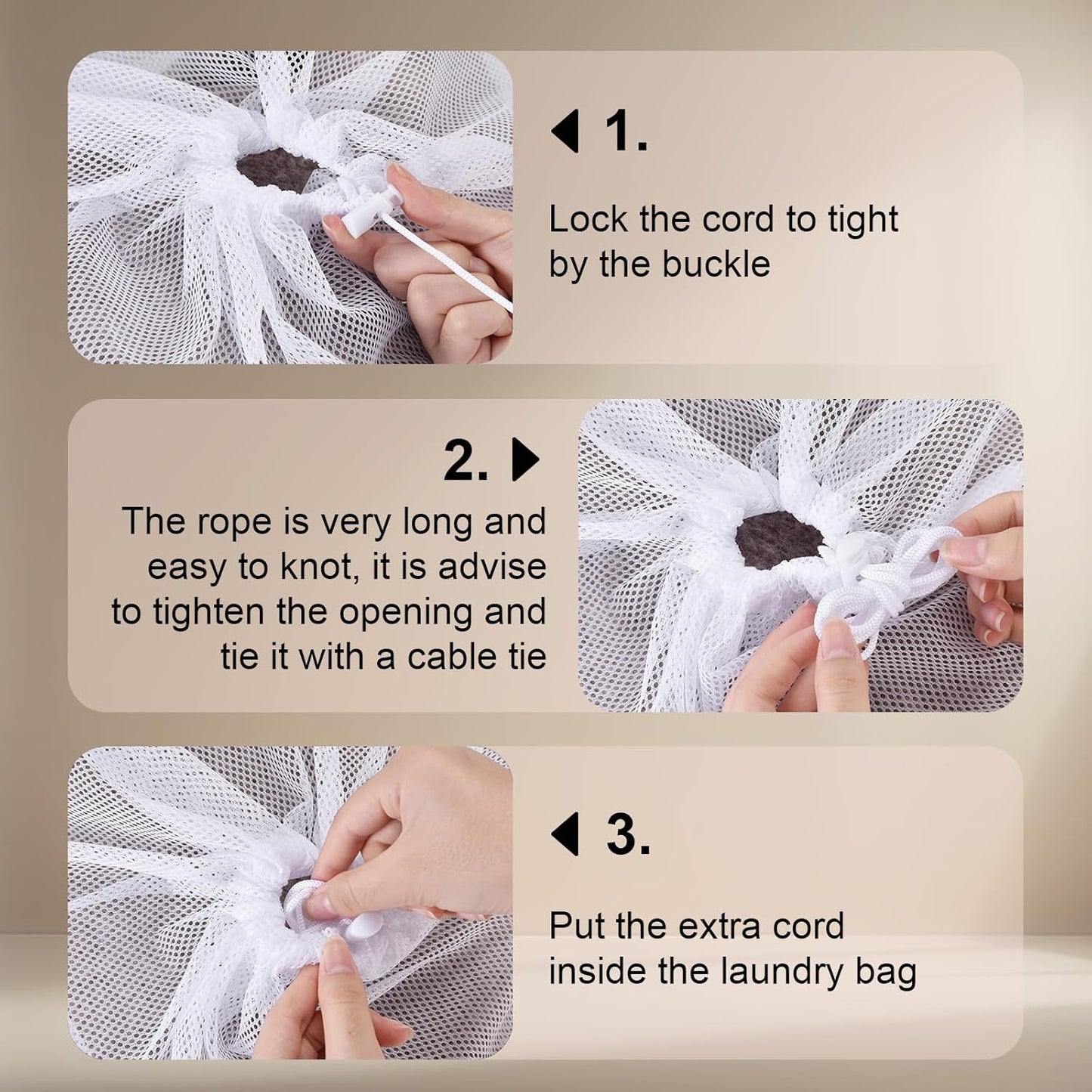 1.

Lock the cord to tight by the buckle

2.

The rope is very long and easy to knot, it is advise to tighten the opening and tie it with a cable tie

3.

Put the extra cord inside the laundry bag