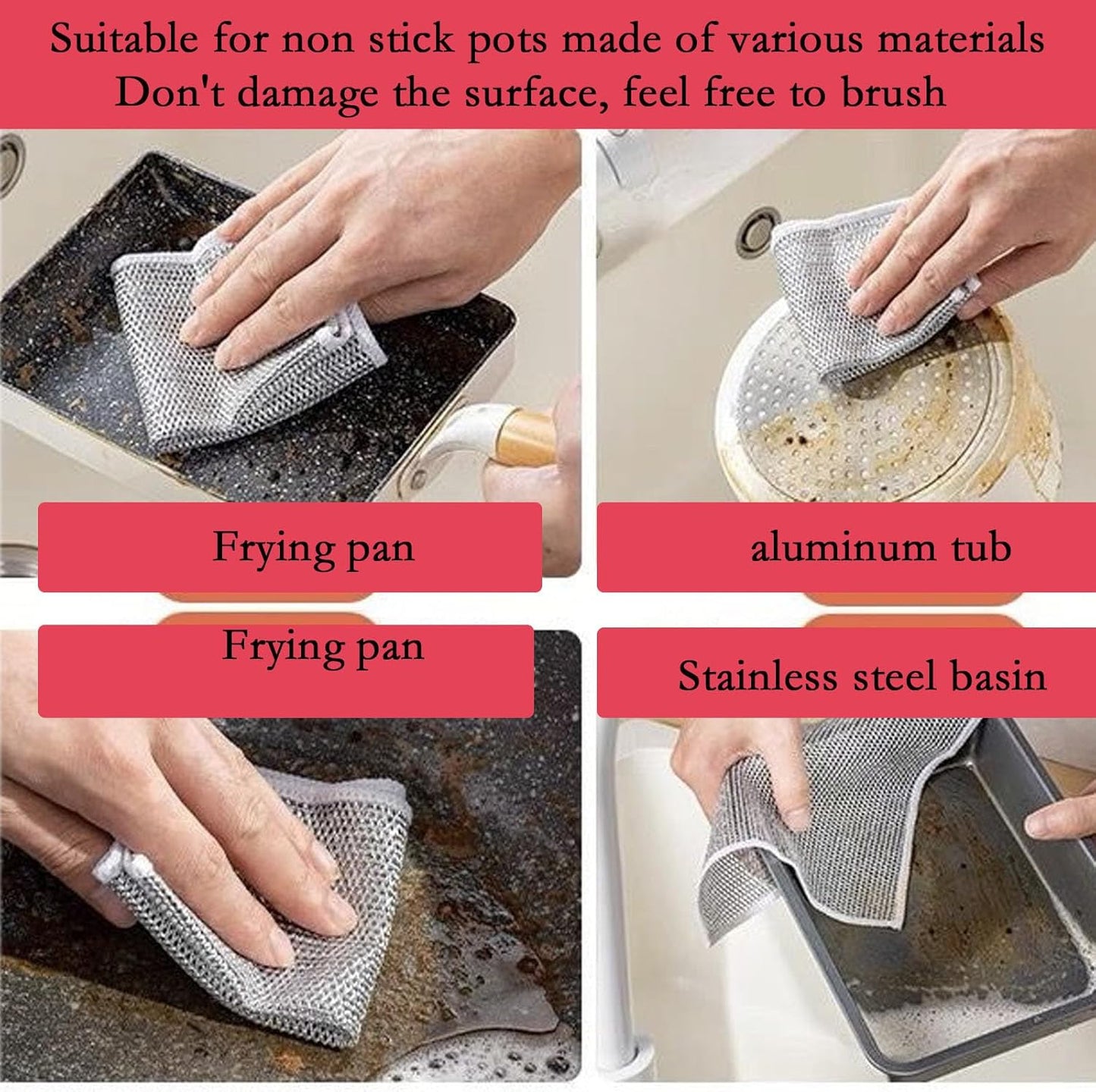 Suitable for non stick pots made of various materials
Don't damage the surface, feel free to brush

Frying pan

aluminum tub

Frying pan

Stainless steel basin