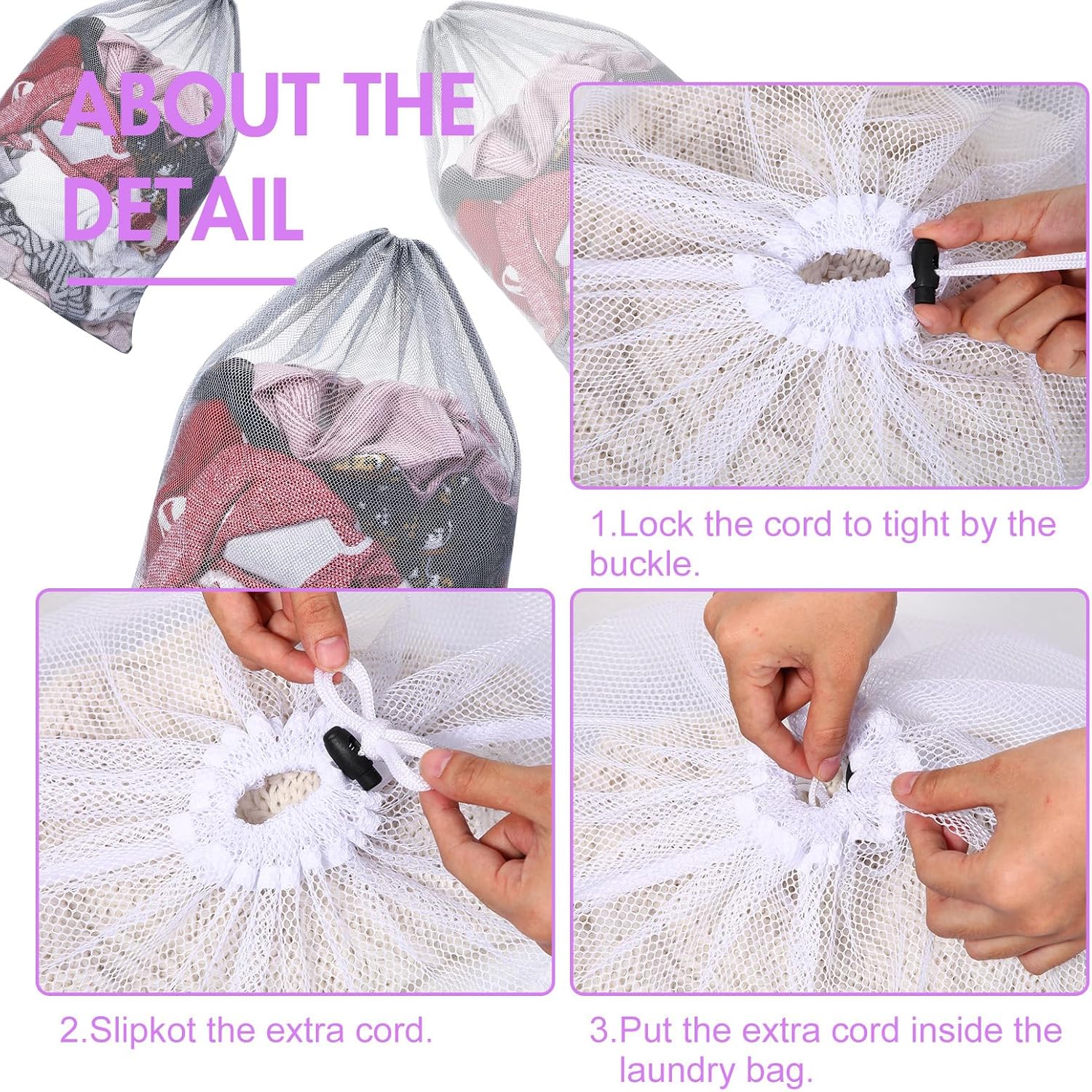 ABOUT THE DETAIL

1.Lock the cord to tight by the buckle.

2.Slipkot the extra cord.

3.Put the extra cord inside the laundry bag.