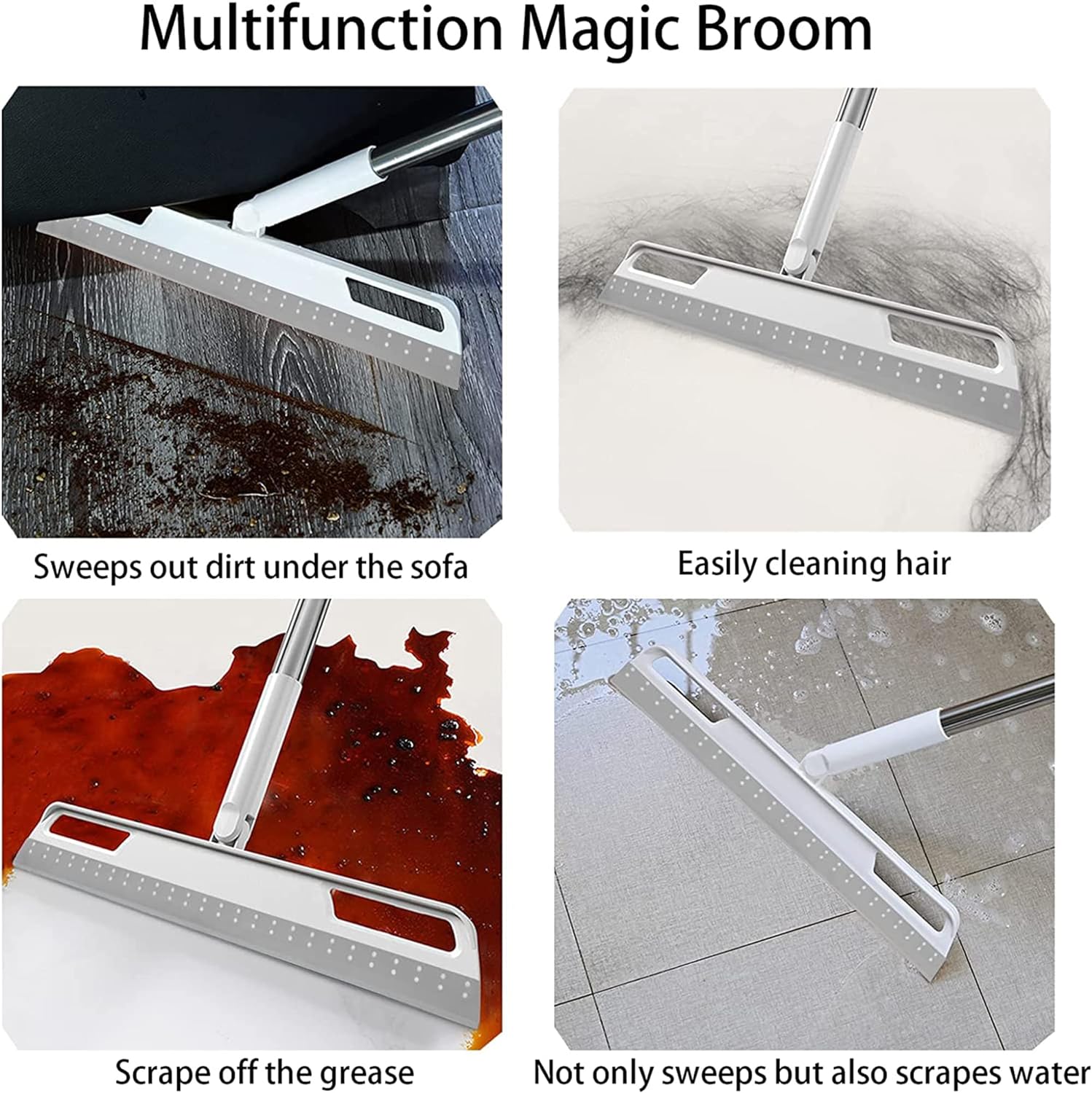 Multifunction Magic Broom

Sweeps out dirt under the sofa

Easily cleaning hair

Scrape off the grease

Not only sweeps but also scrapes water