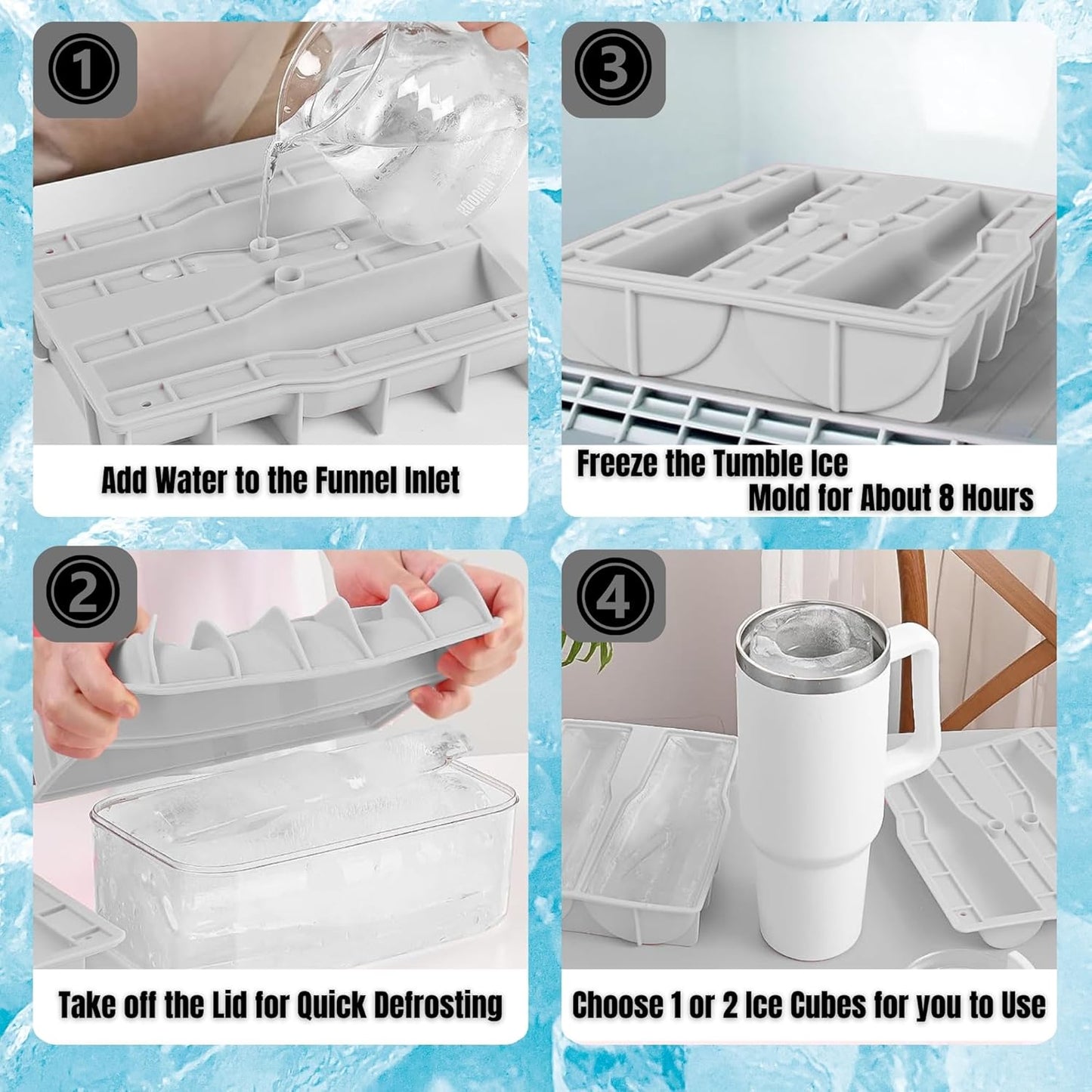 ①

Add Water to the Funnel Inlet

③

Freeze the Tumble Ice Mold for About 8 Hours

②

Take off the Lid for Quick Defrosting

④

Choose 1 or 2 Ice Cubes for you to Use