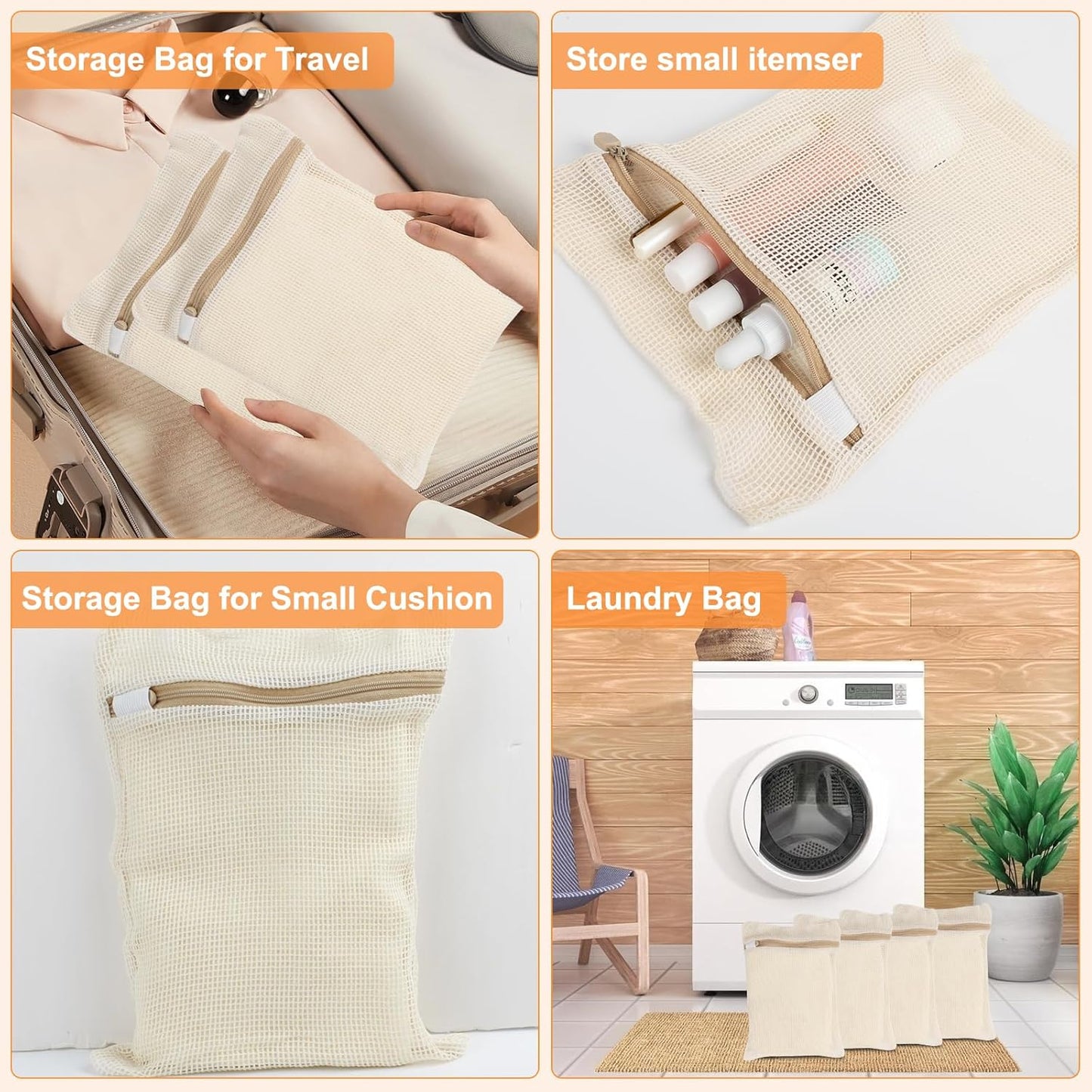 Storage Bag for Travel

Store small itemser

Storage Bag for Small Cushion

Laundry Bag