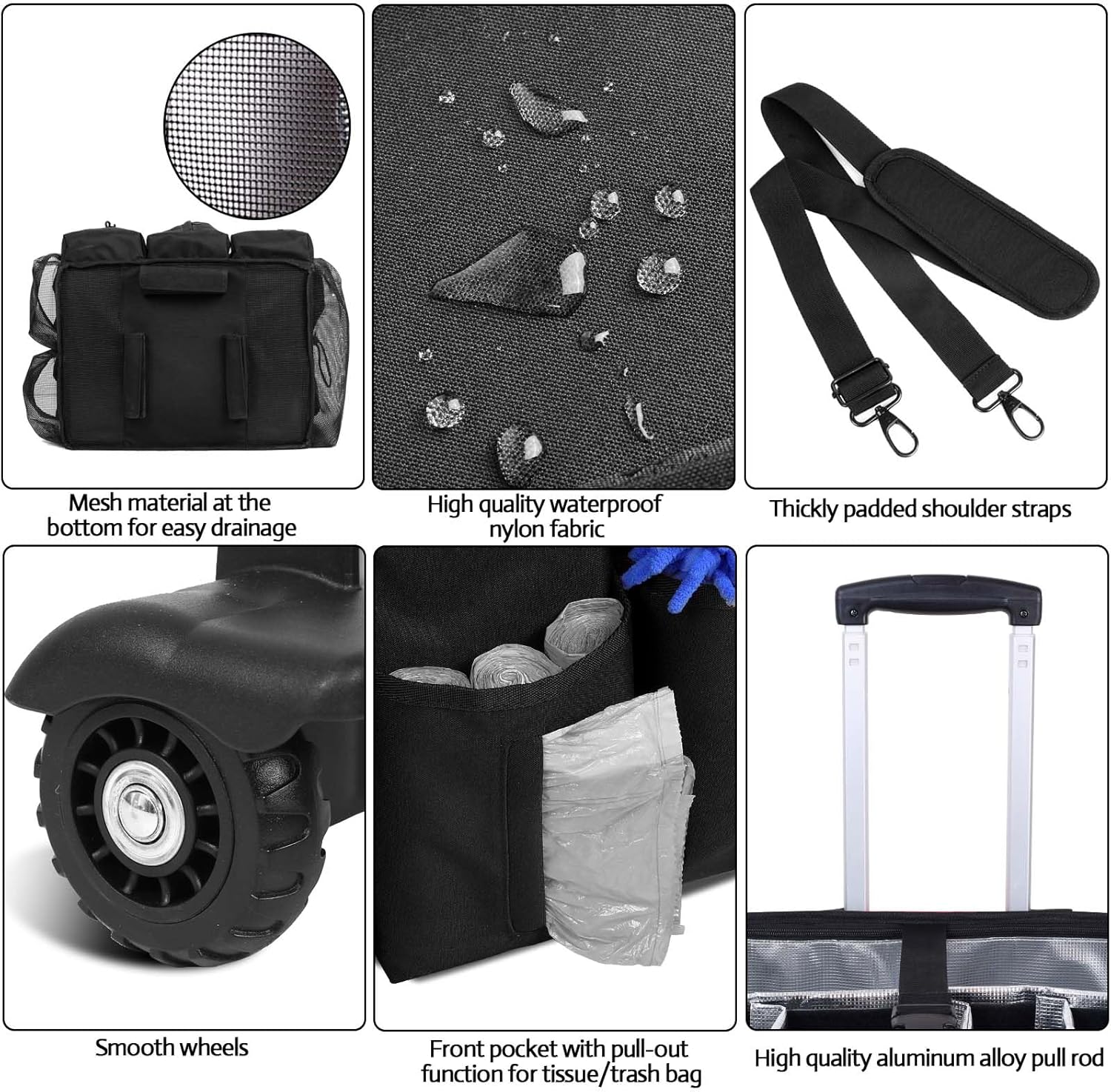 Mesh material at the bottom for easy drainage

High quality waterproof nylon fabric

Thickly padded shoulder straps

Smooth wheels

Front pocket with pull-out function for tissue/trash bag

High quality aluminum alloy pull rod