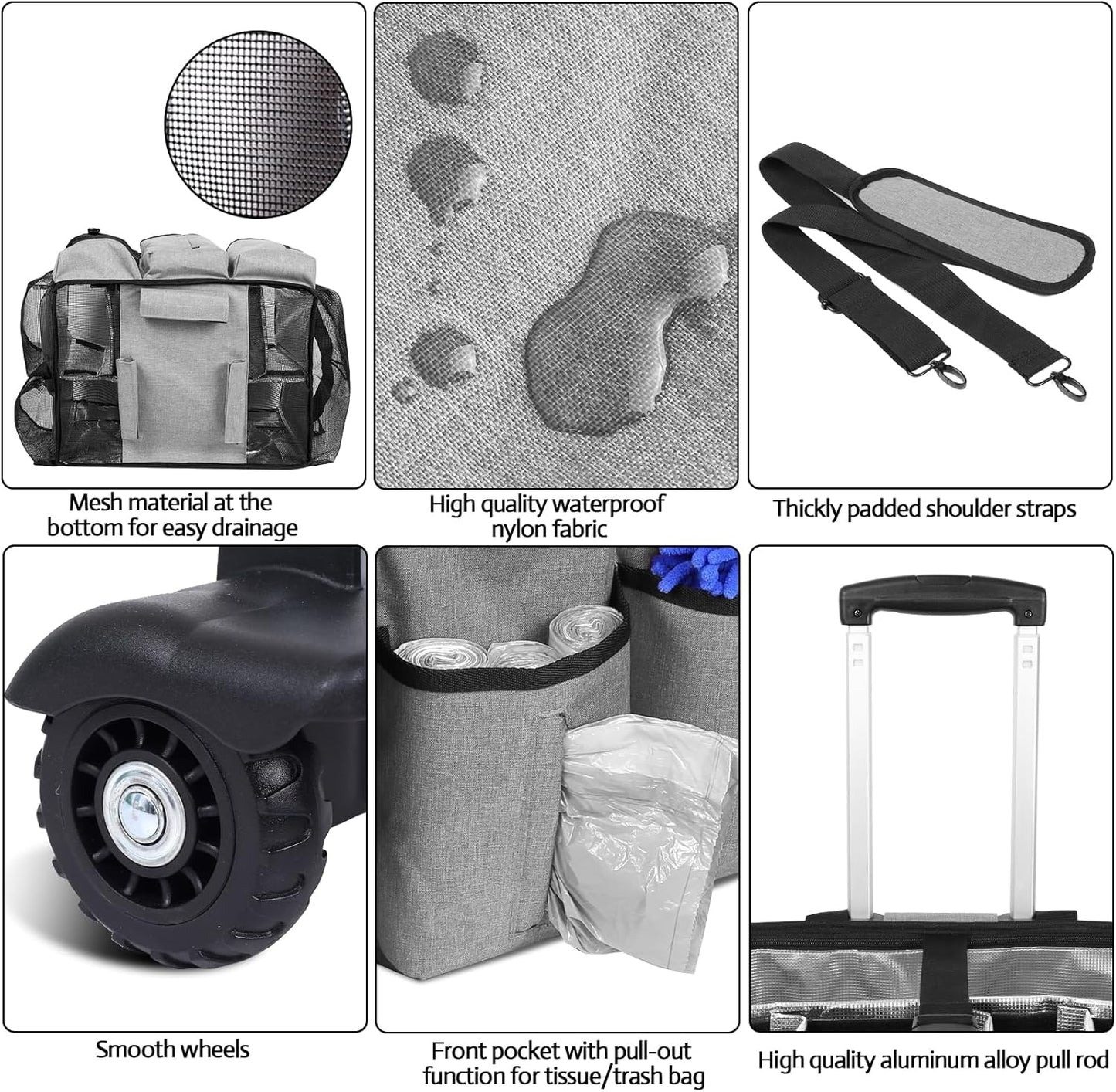 Mesh material at the bottom for easy drainage

High quality waterproof nylon fabric

Thickly padded shoulder straps

Smooth wheels

Front pocket with pull-out function for tissue/trash bag

High quality aluminum alloy pull rod