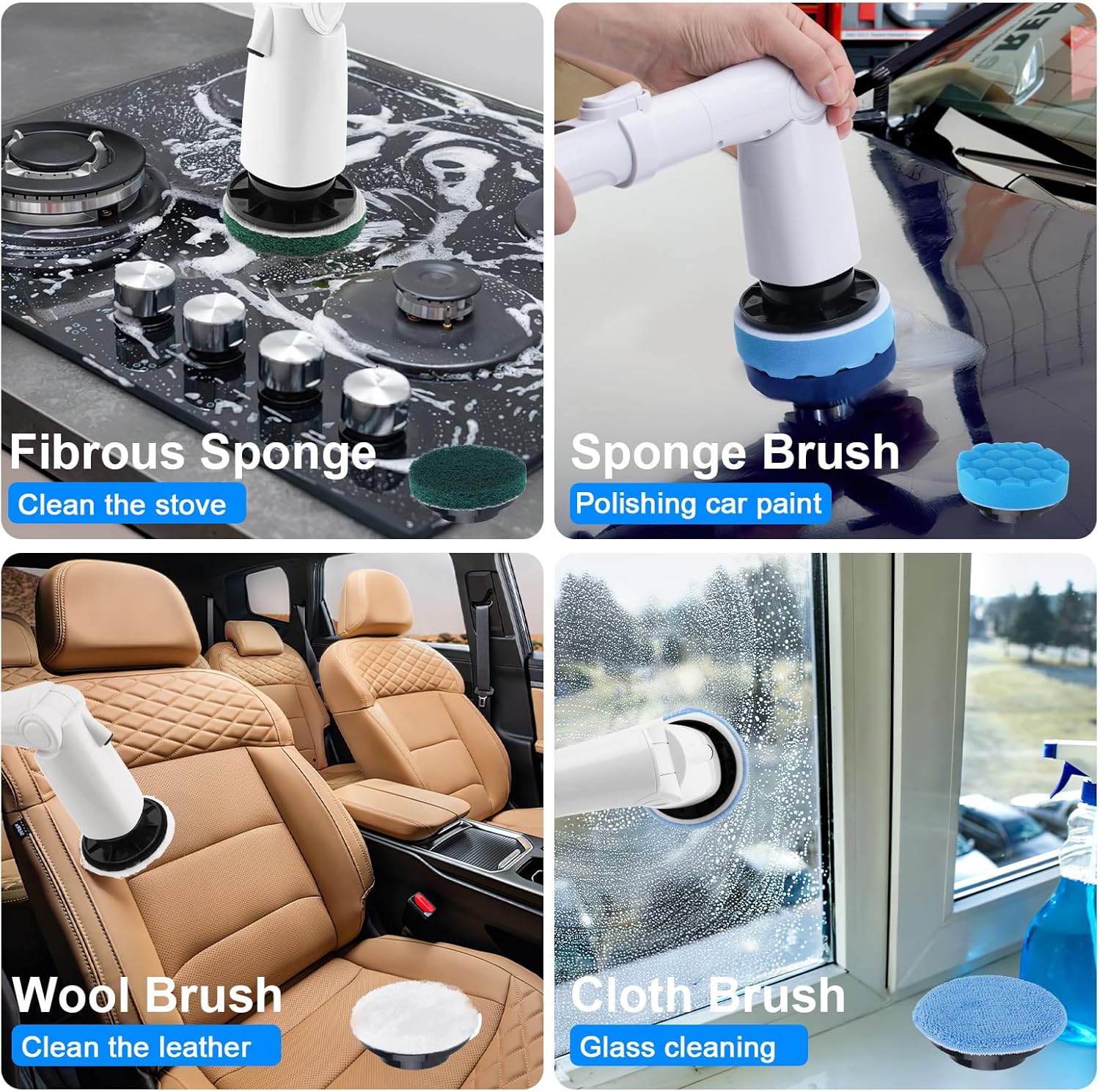 Fibrous Sponge
Clean the stove

Sponge Brush
Polishing car paint

Wool Brush
Clean the leather

Cloth Brush
Glass cleaning