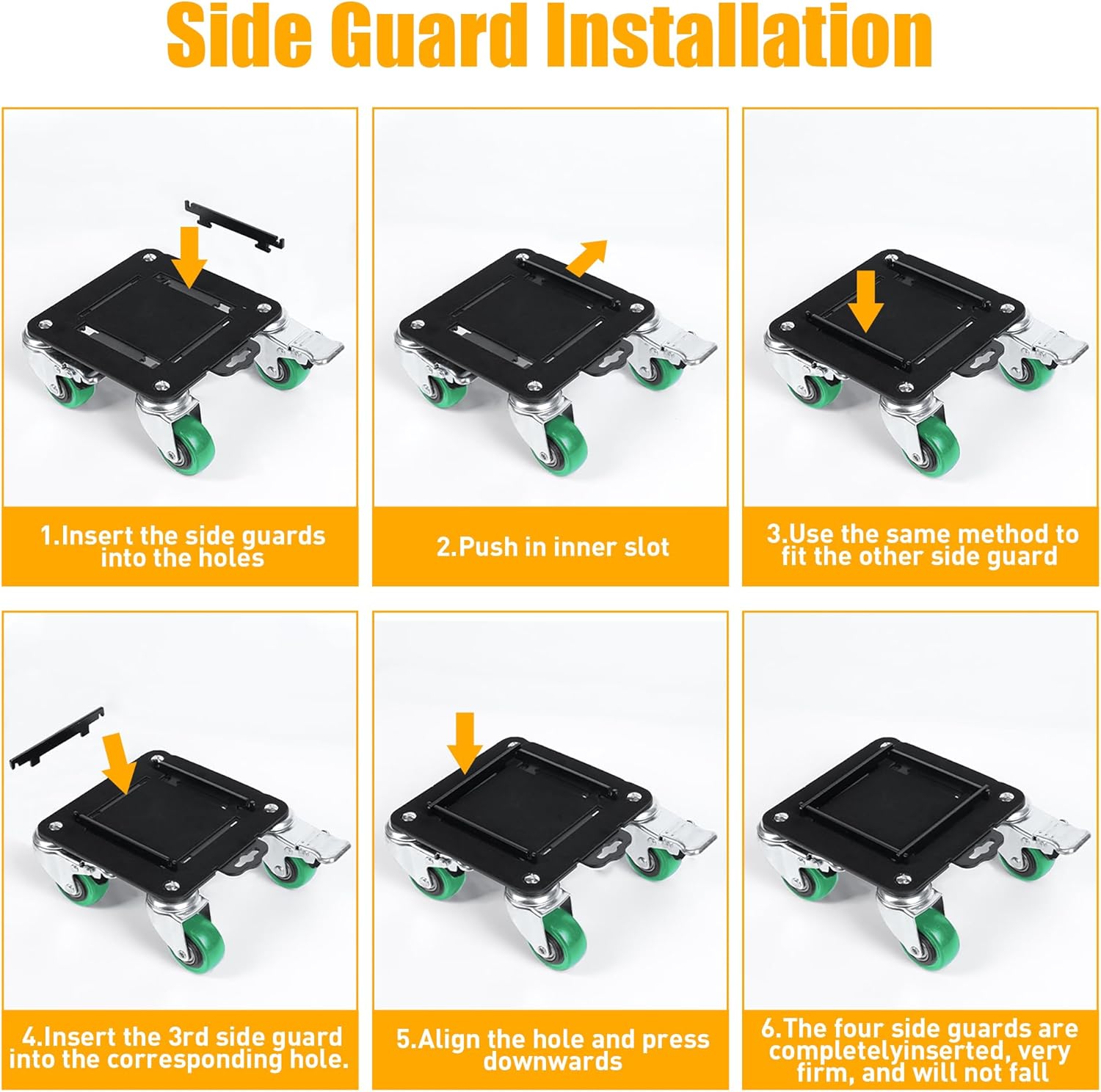 Side Guard Installation

1.Insert the side guards into the holes

2.Push in inner slot

3.Use the same method to fit the other side guard

4.Insert the 3rd side guard into the corresponding hole.

5.Align the hole and press downwards

6.The four side guards are completelyinserted, very firm, and will not fall