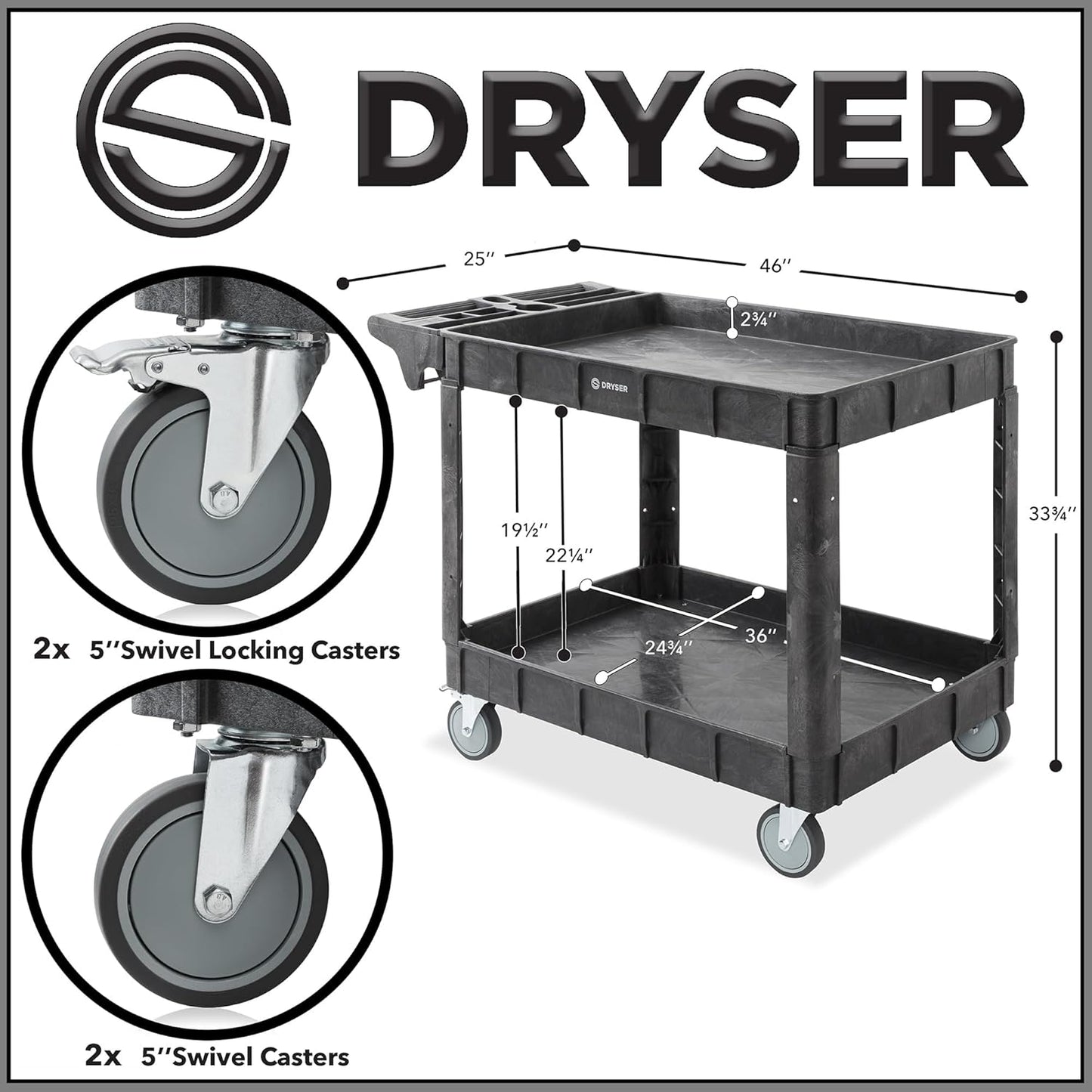 DRYSER

25″

46″

2¾″

DRYSER

33¾″

19½″

22¼″

36″

24¾″

2x 5″Swivel Locking Casters

2x 5″Swivel Casters