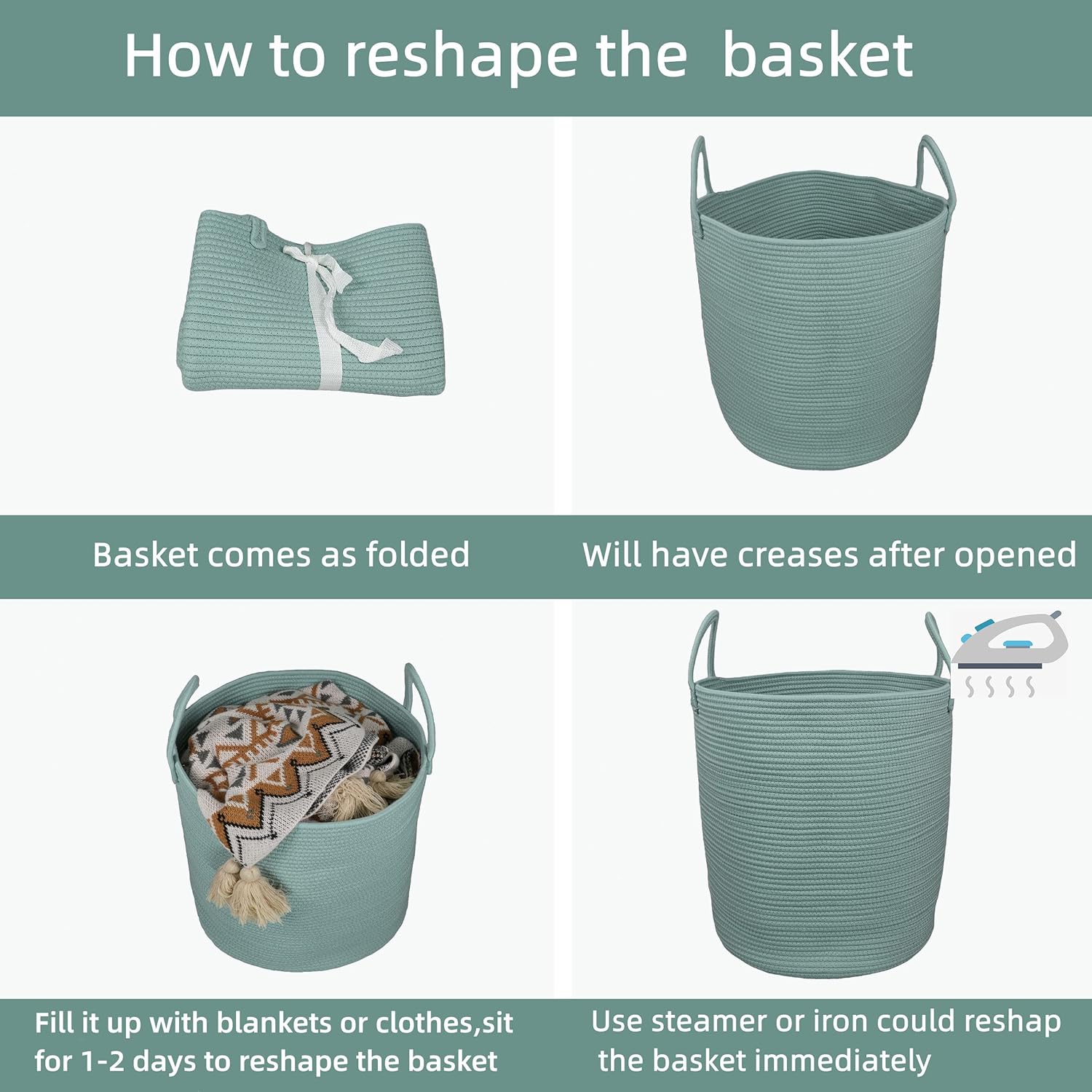 How to reshape the basket

Basket comes as folded

Will have creases after opened

Fill it up with blankets or clothes,sit for 1-2 days to reshape the basket

Use steamer or iron could reshap the basket immediately