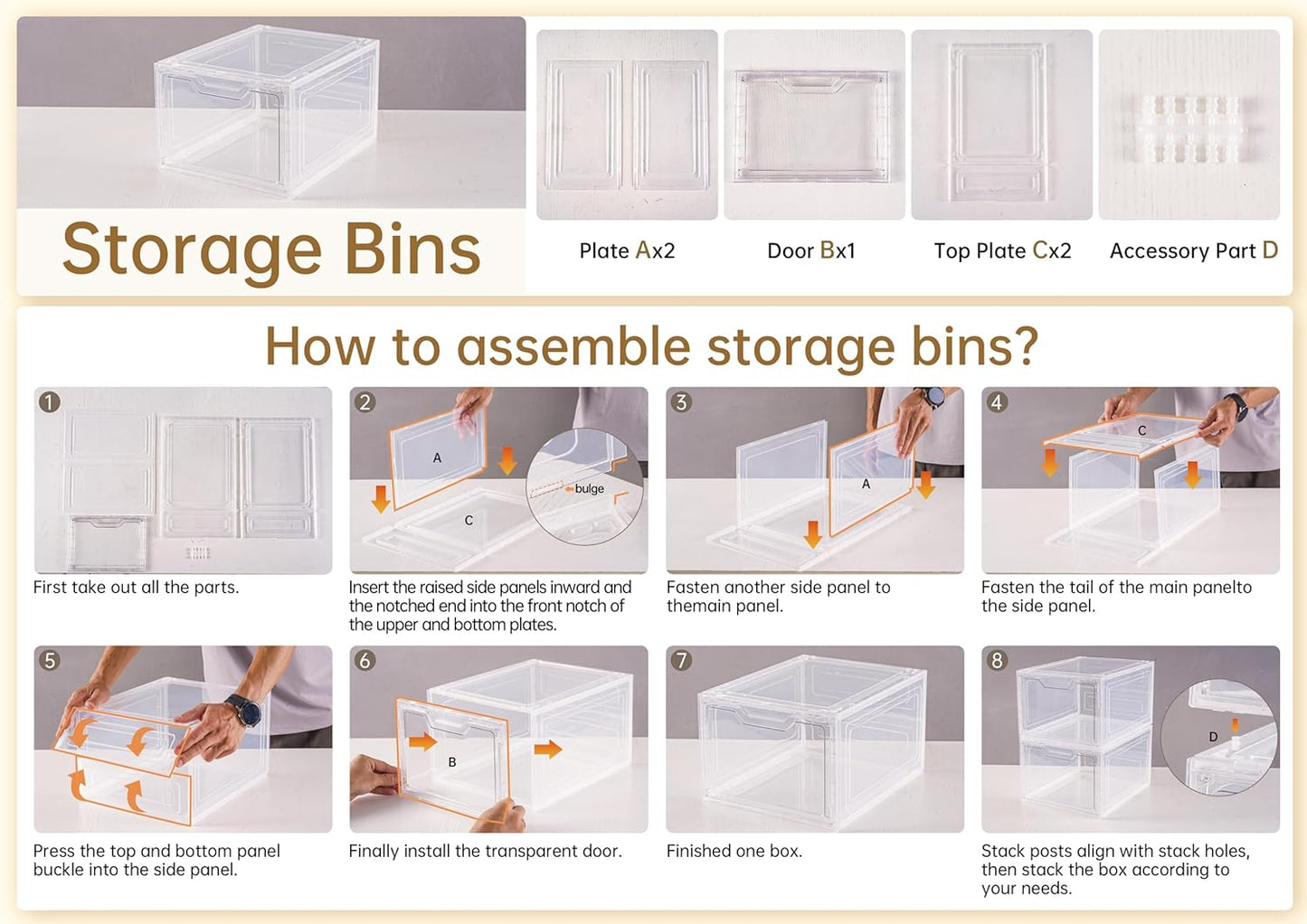 Storage Bins

Plate Ax2

Door Bx1

Top Plate Cx2

Accessory Part D

How to assemble storage bins?

1

First take out all the parts.

2

A

C

bulge

Insert the raised side panels inward and the notched end into the front notch of the upper and bottom plates.

3

A

Fasten another side panel to themain panel.

4

C

Fasten the tail of the main panelto the side panel.

5

Press the top and bottom panel buckle into the side panel.

6

B

Finally install the transparent door.

7

Finished one box.

8

D

Stack posts align with stack holes, then stack the box according to your needs.