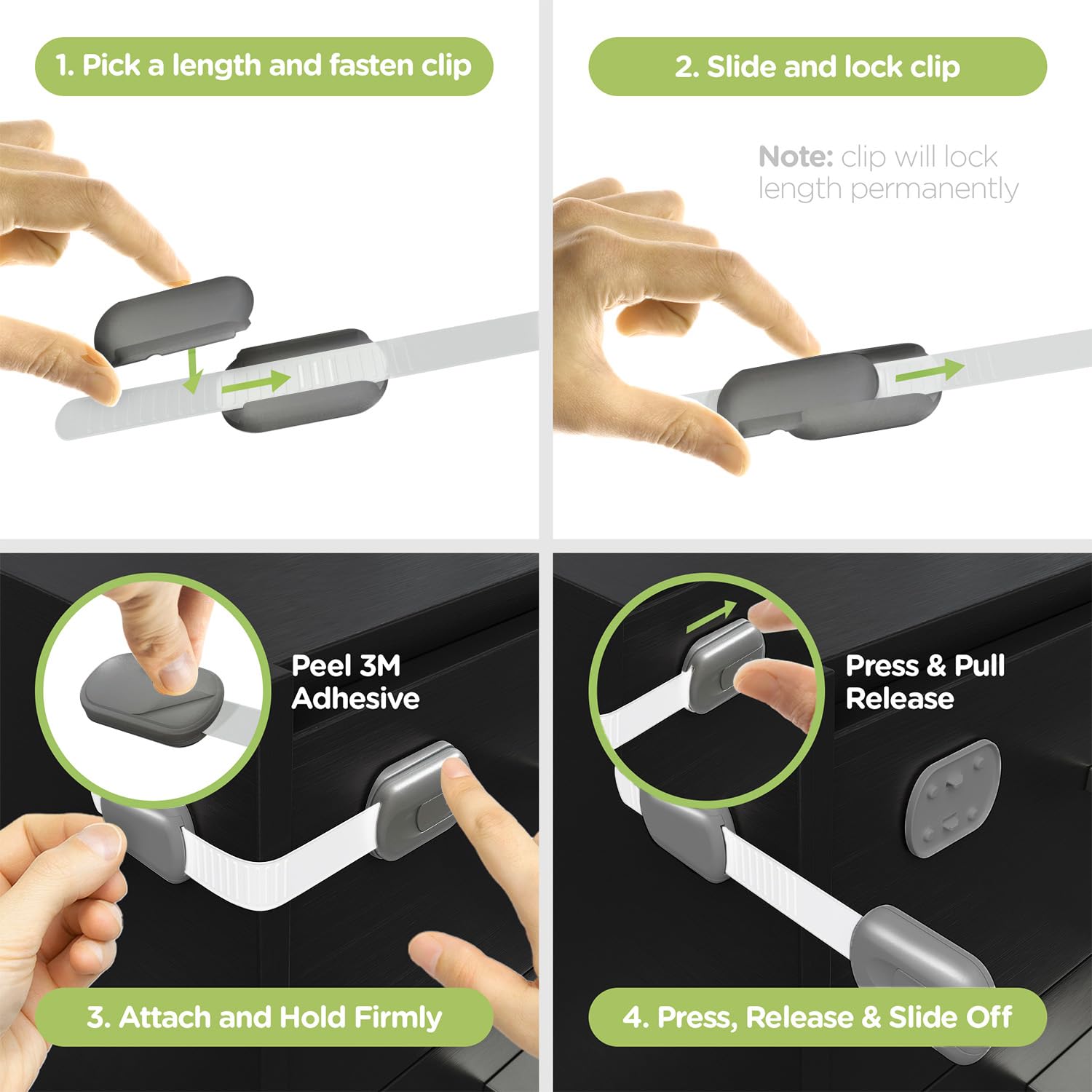 1. Pick a length and fasten clip

2. Slide and lock clip

Note: clip will lock length permanently

Peel 3M Adhesive

3. Attach and Hold Firmly

Press & Pull Release

4. Press, Release & Slide Off