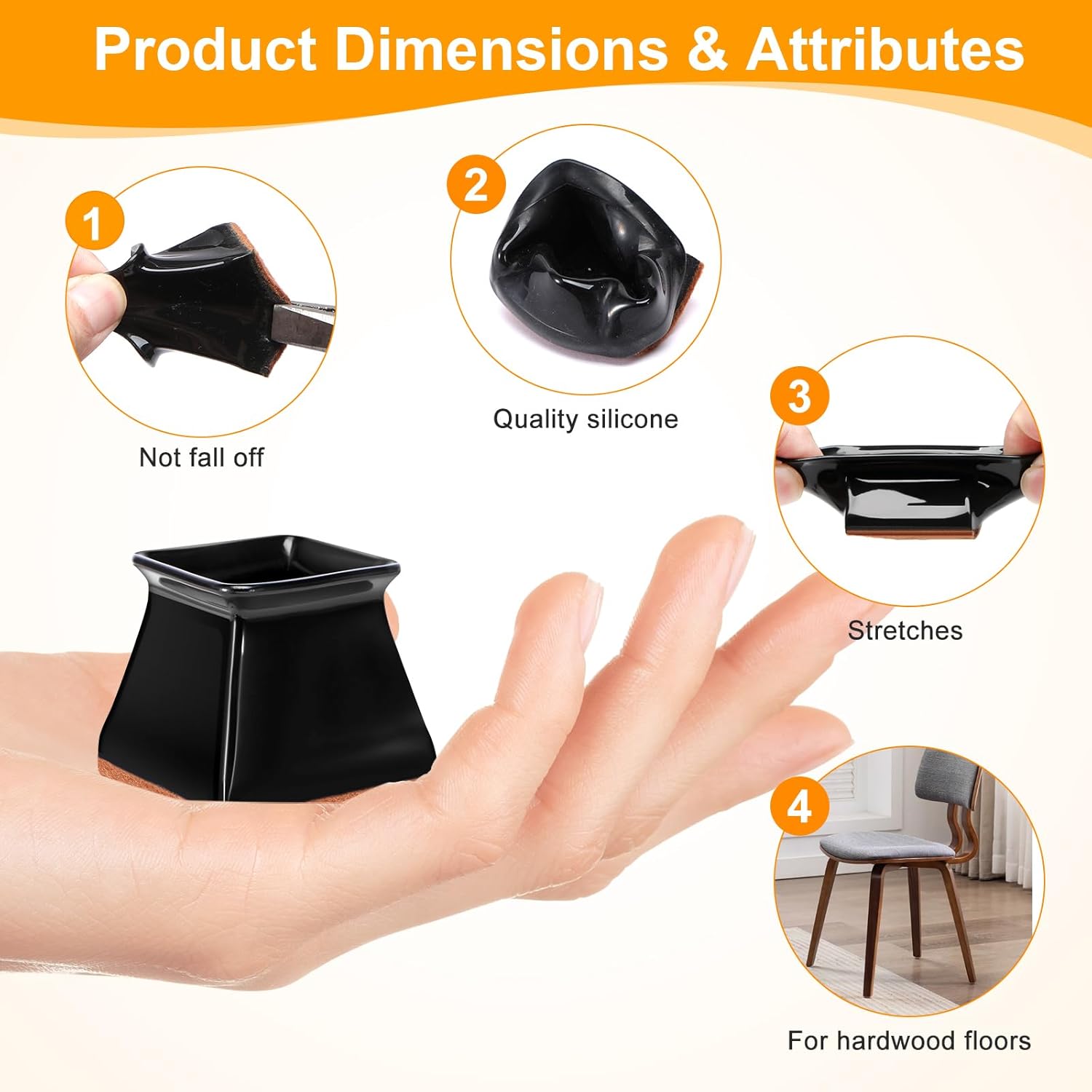 Product Dimensions & Attributes

1

Not fall off

2

Quality silicone

3

Stretches

4

For hardwood floors