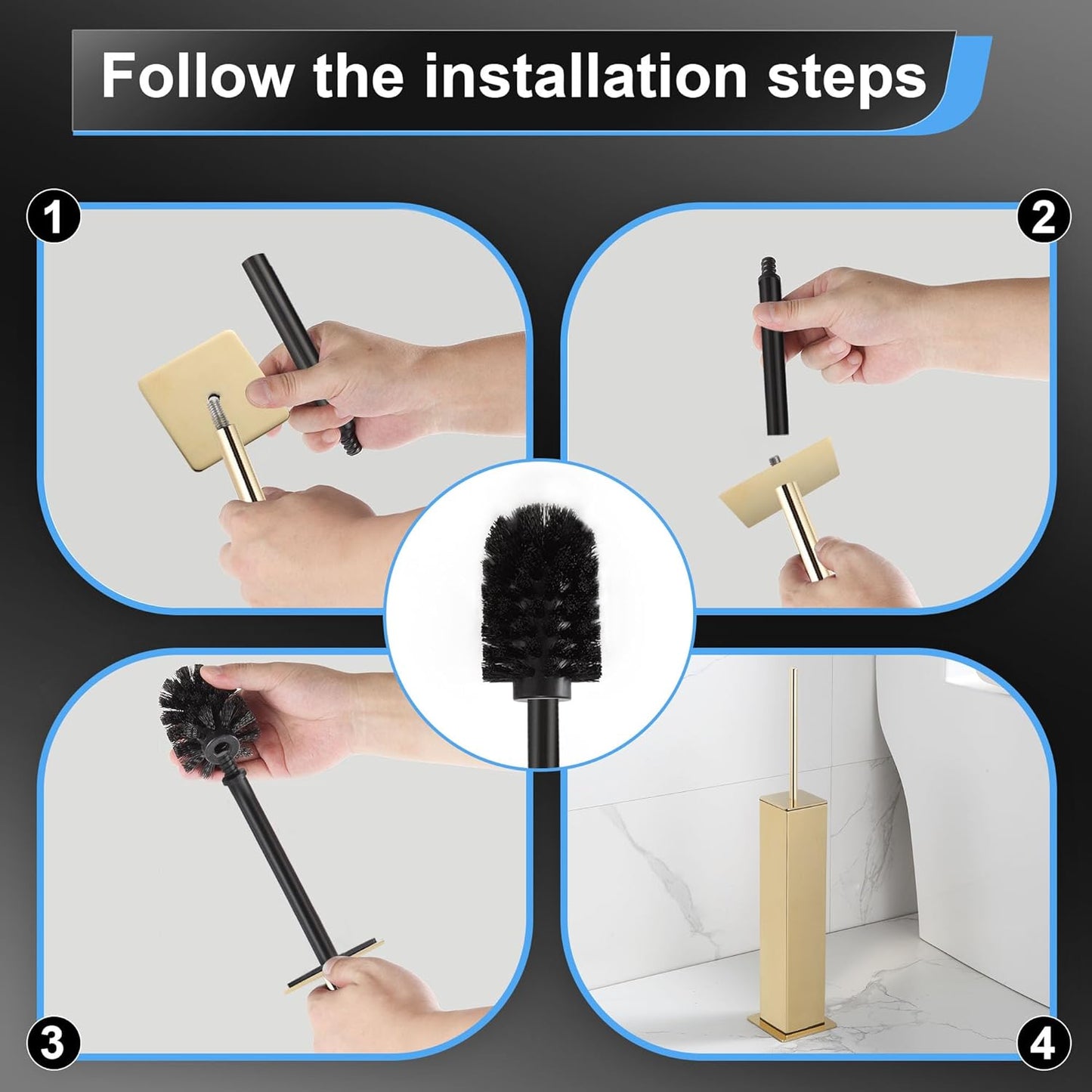 Follow the installation steps

1

2

3

4