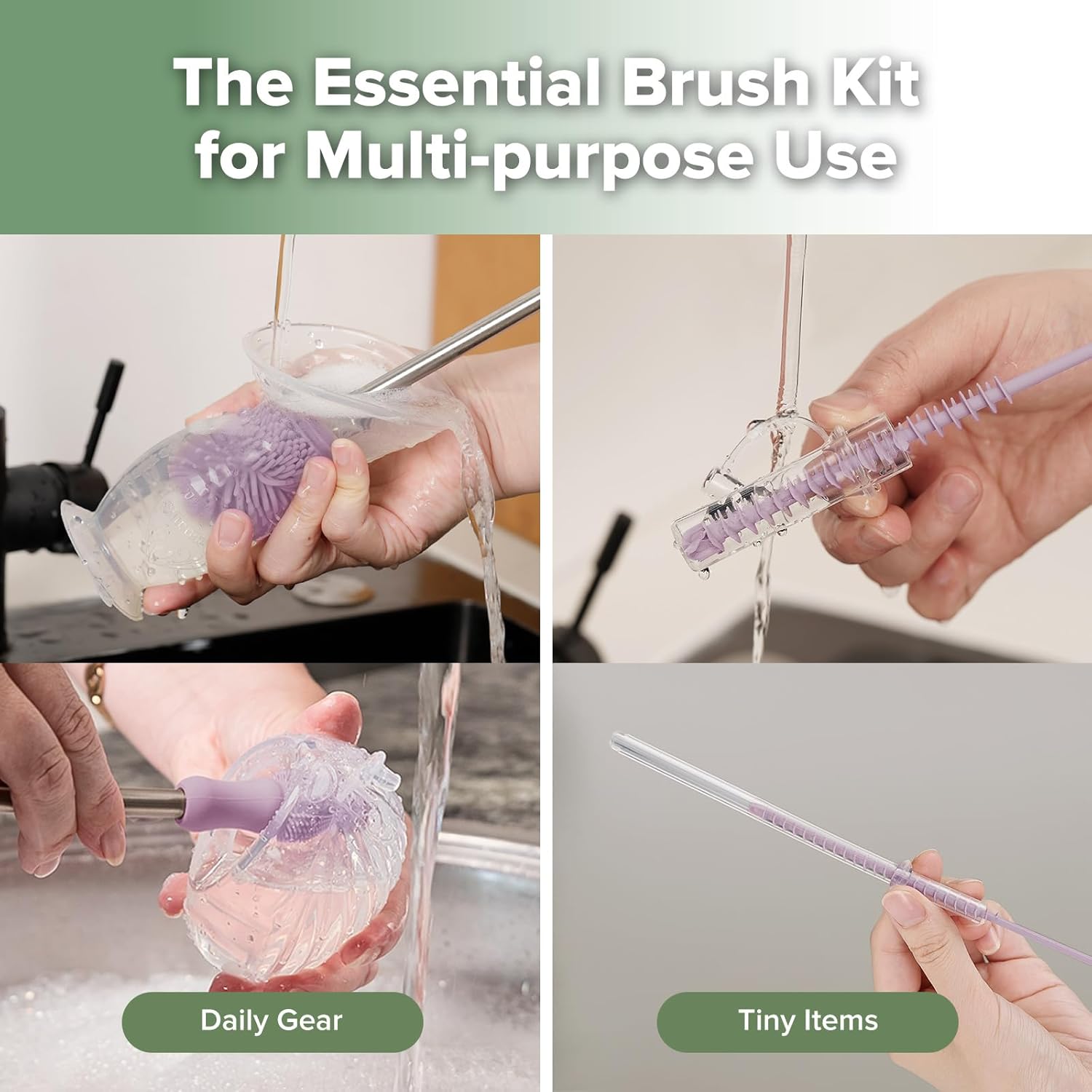 The Essential Brush Kit for Multi-purpose Use

Daily Gear

Tiny Items