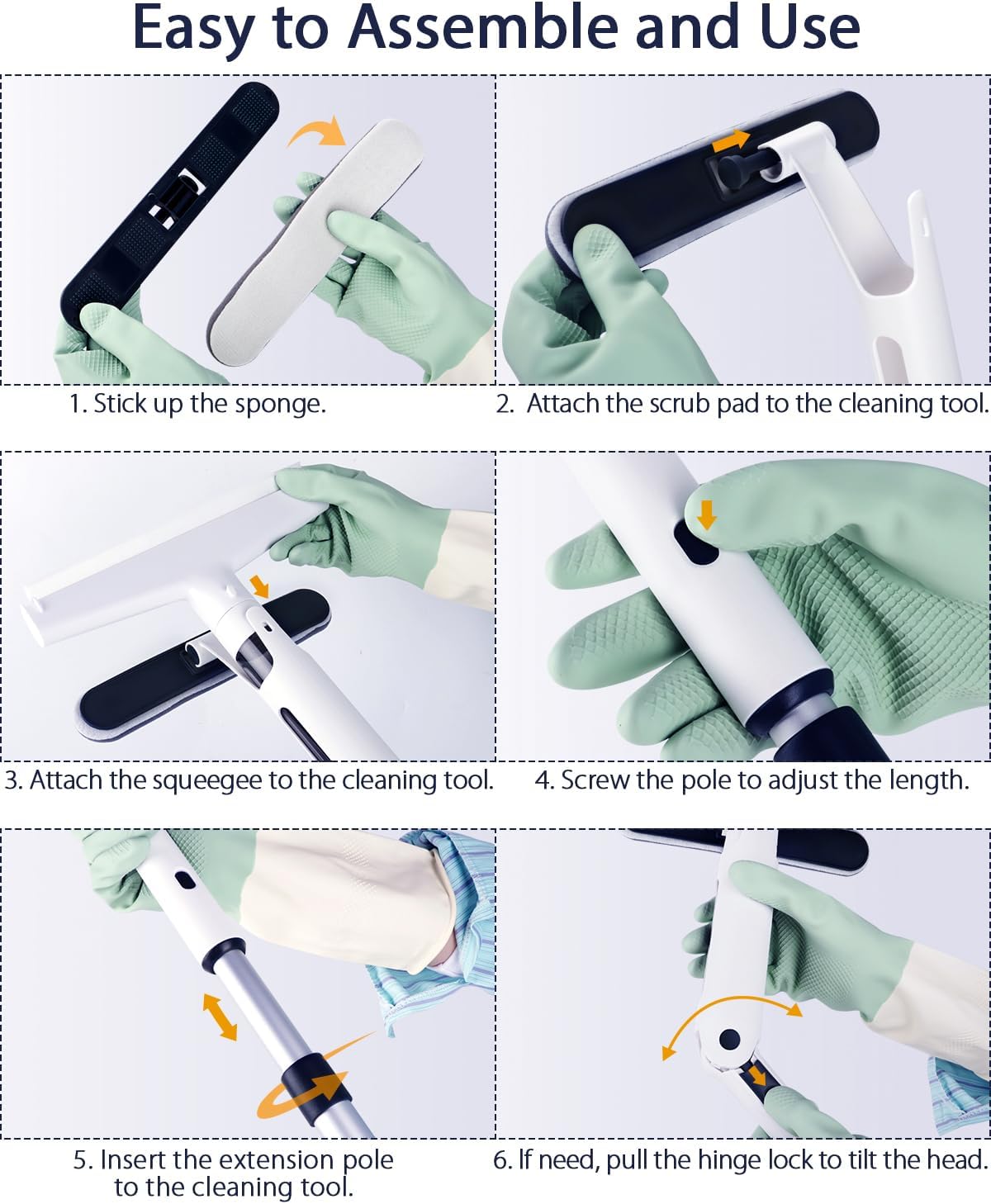 Easy to Assemble and Use

1. Stick up the sponge.

2. Attach the scrub pad to the cleaning tool.

3. Attach the squeegee to the cleaning tool.

4. Screw the pole to adjust the length.

5. Insert the extension pole to the cleaning tool.

6. If need, pull the hinge lock to tilt the head.