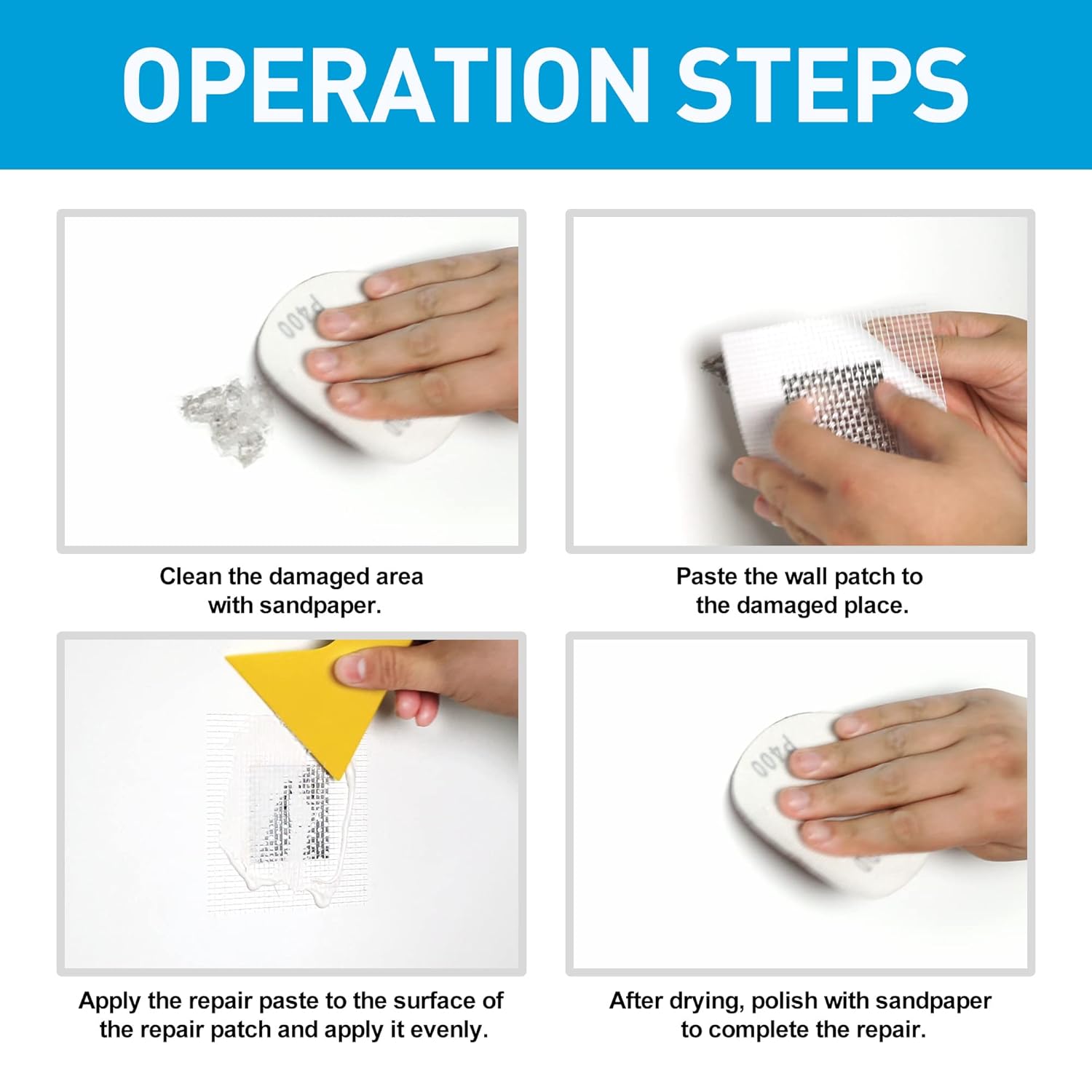 OPERATION STEPS

P400

Clean the damaged area with sandpaper.

Paste the wall patch to the damaged place.

Apply the repair paste to the surface of the repair patch and apply it evenly.

P400

After drying, polish with sandpaper to complete the repair.