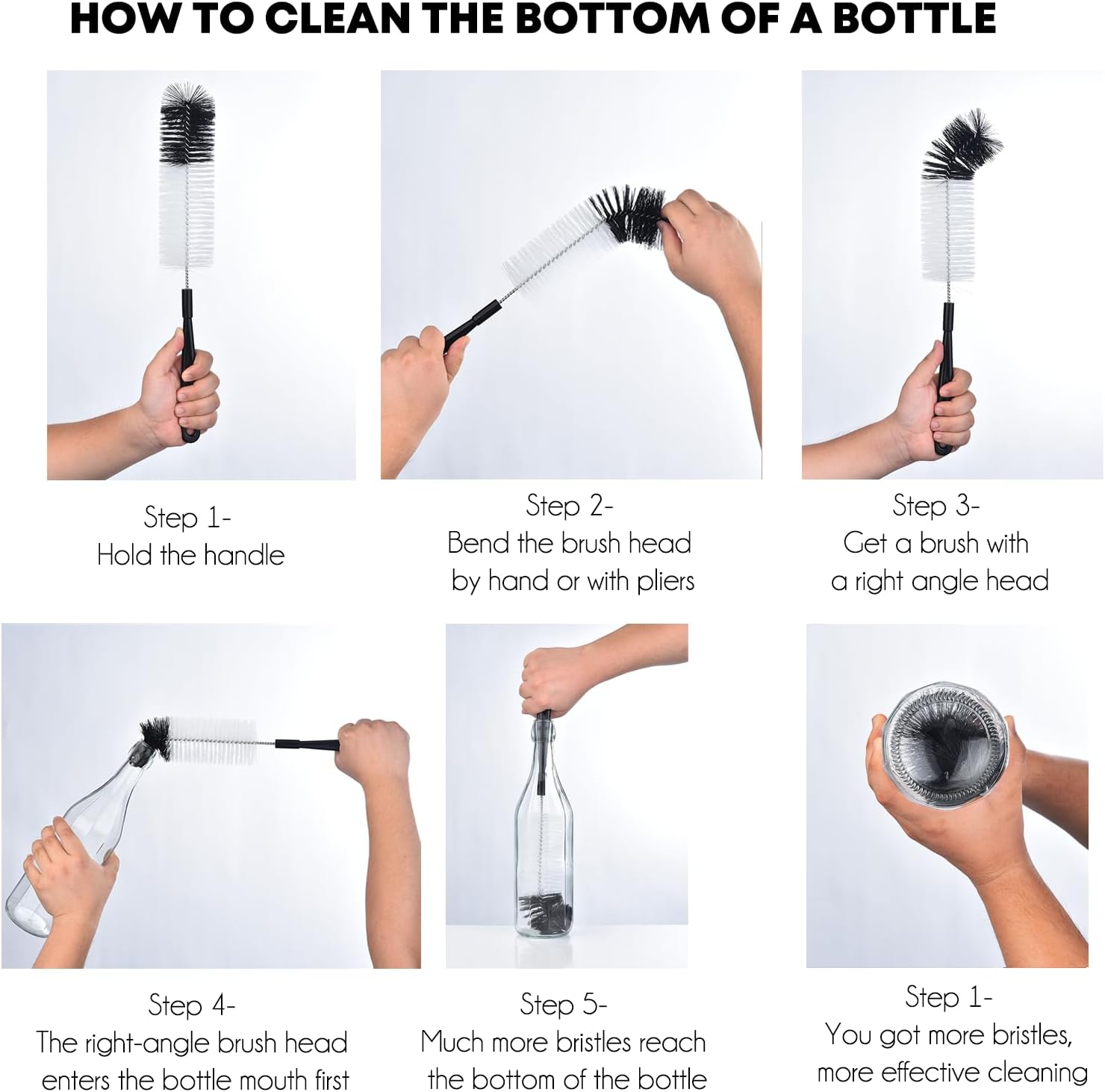 HOW TO CLEAN THE BOTTOM OF A BOTTLE

Step 1-
Hold the handle

Step 2-
Bend the brush head by hand or with pliers

Step 3-
Get a brush with a right angle head

Step 4-
The right-angle brush head enters the bottle mouth first

Step 5-
Much more bristles reach the bottom of the bottle

Step 1-
You got more bristles, more effective cleaning