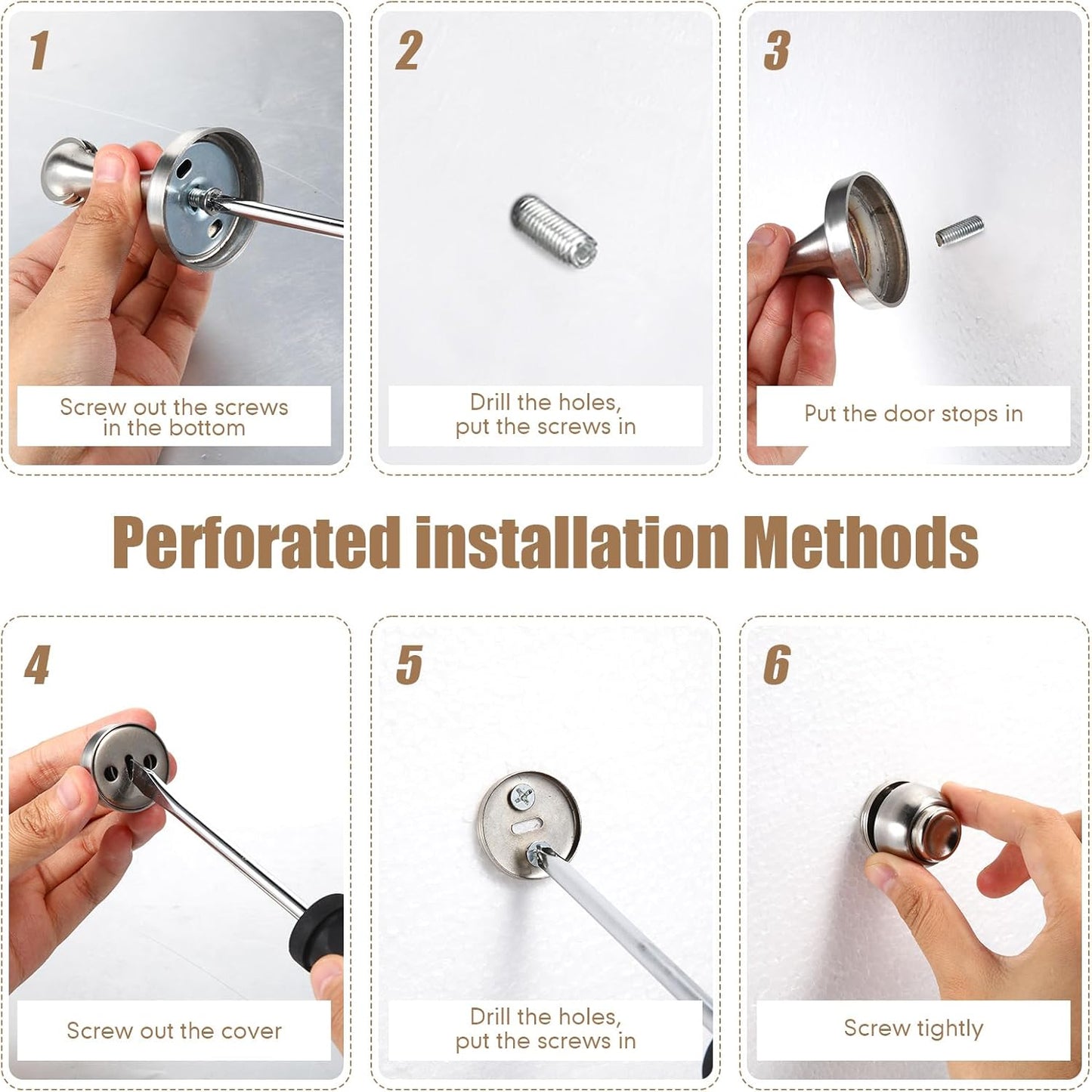 1
Screw out the screws in the bottom

2
Drill the holes, put the screws in

3
Put the door stops in

Perforated installation Methods

4
Screw out the cover

5
Drill the holes, put the screws in

6
Screw tightly