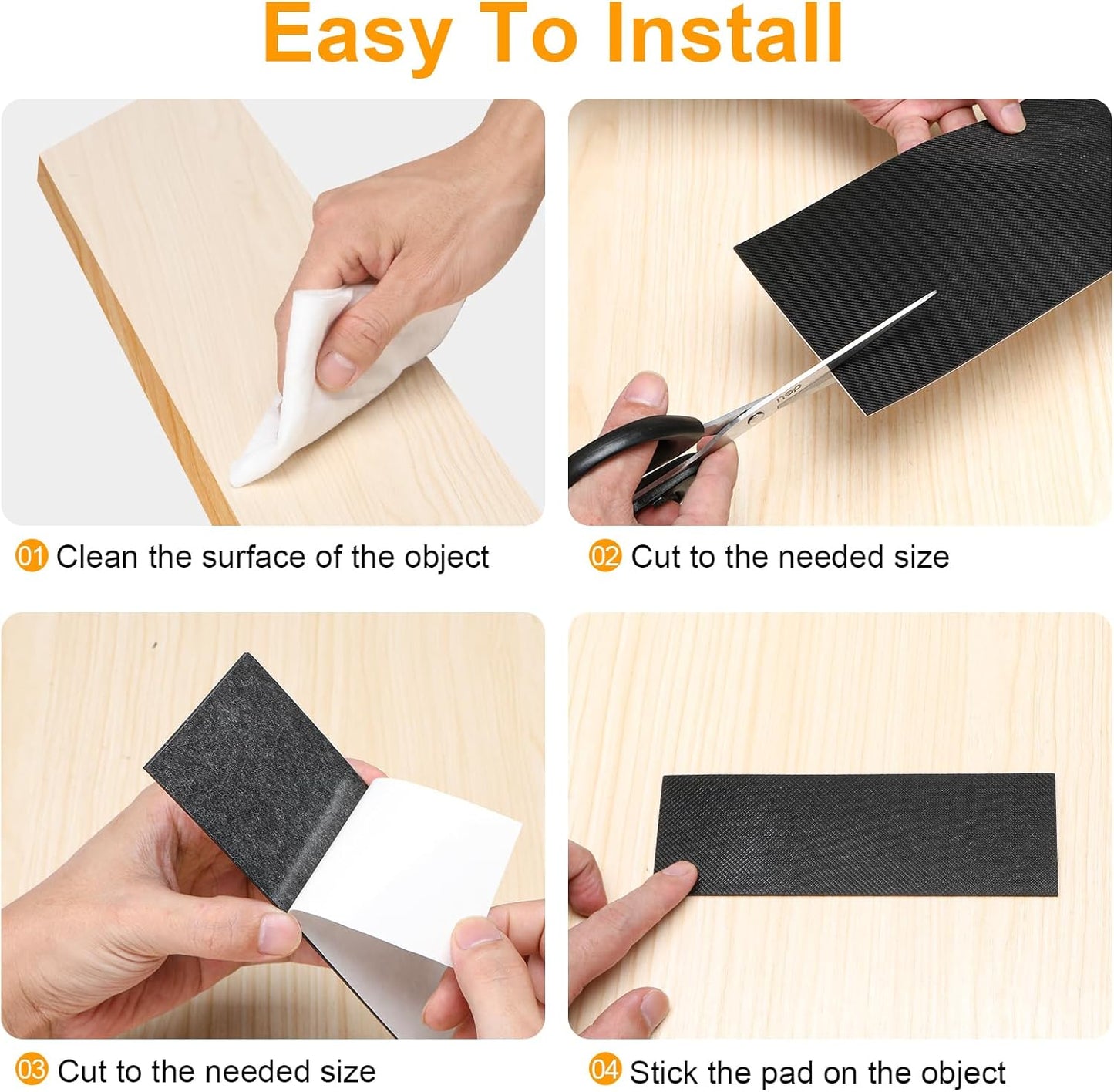 Easy To Install

01 Clean the surface of the object

02 Cut to the needed size

deli

03 Cut to the needed size

04 Stick the pad on the object