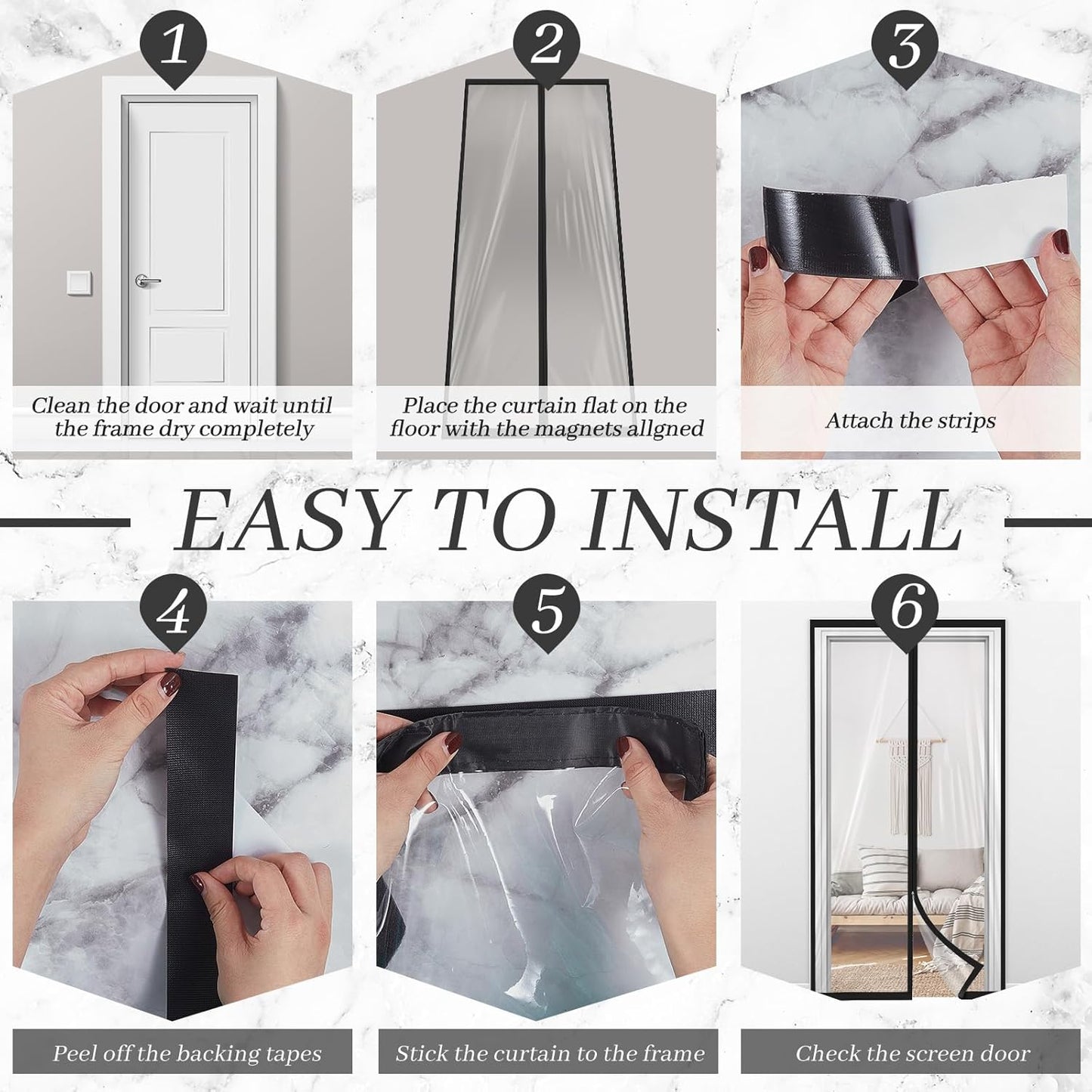 1

Clean the door and wait until the frame dry completely

2

Place the curtain flat on the floor with the magnets allgned

3

Attach the strips

EASY TO INSTALL

4

Peel off the backing tapes

5

Stick the curtain to the frame

6

Check the screen door