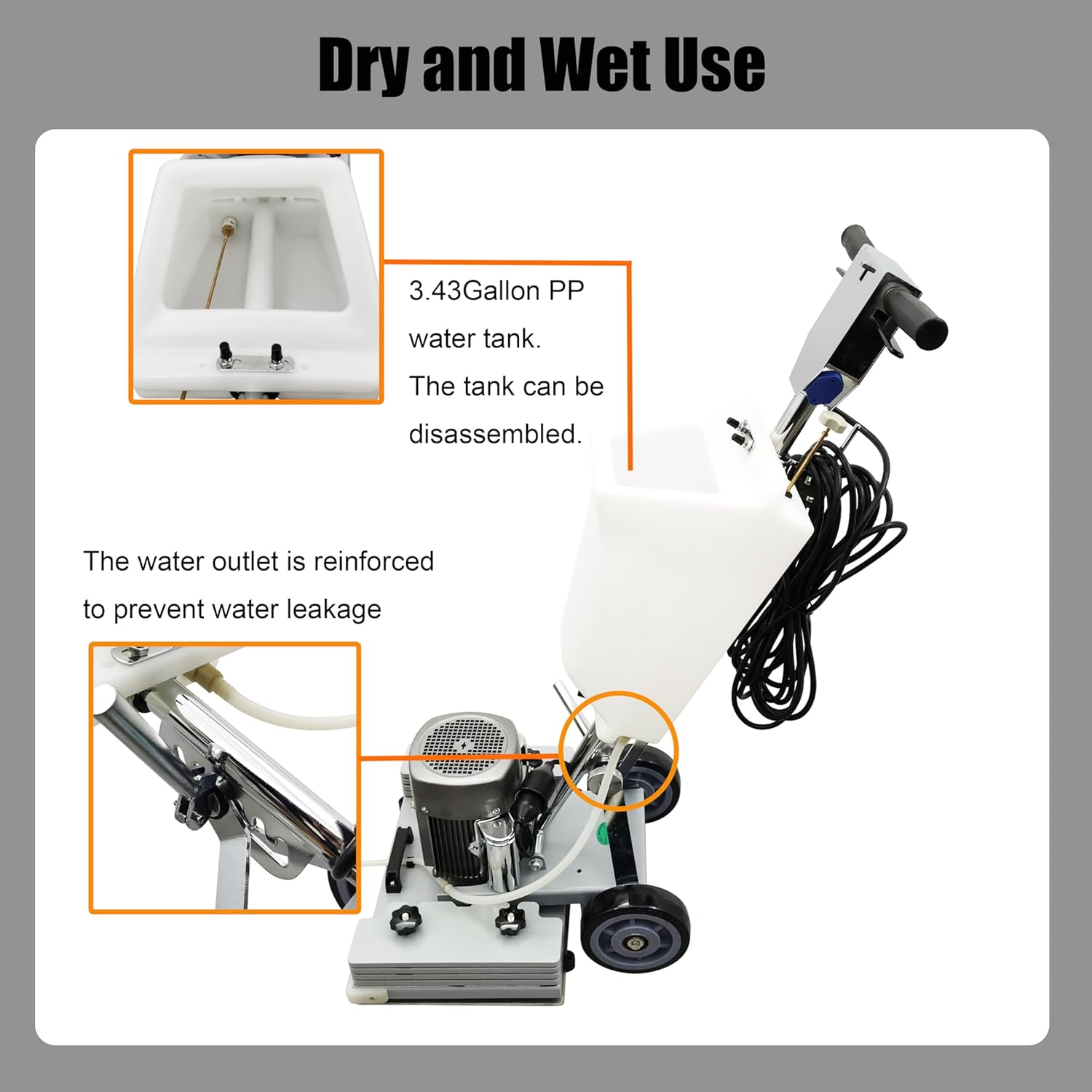 Dry and Wet Use

3.43Gallon PP water tank. The tank can be disassembled.

The water outlet is reinforced to prevent water leakage