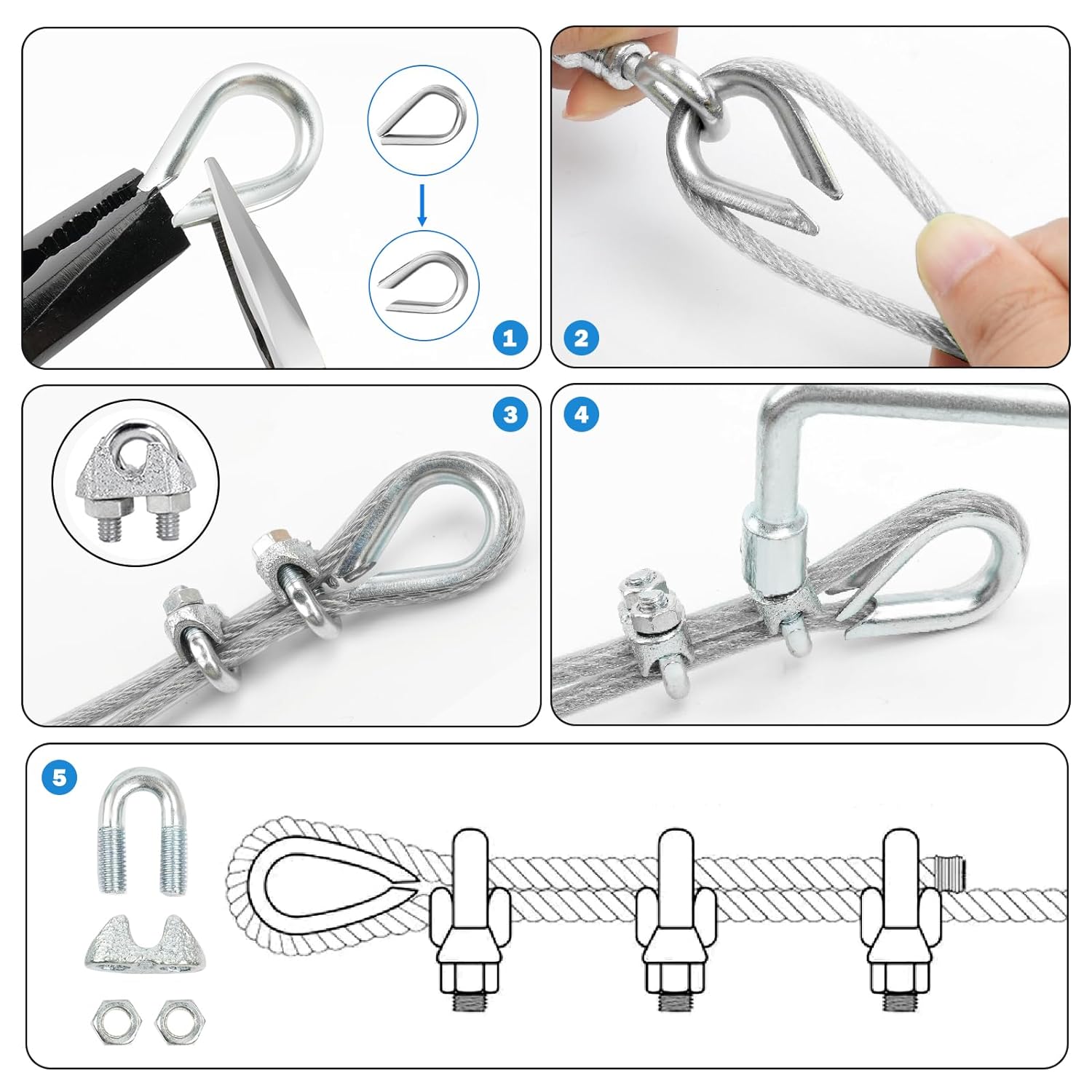 1

2

3

4

5