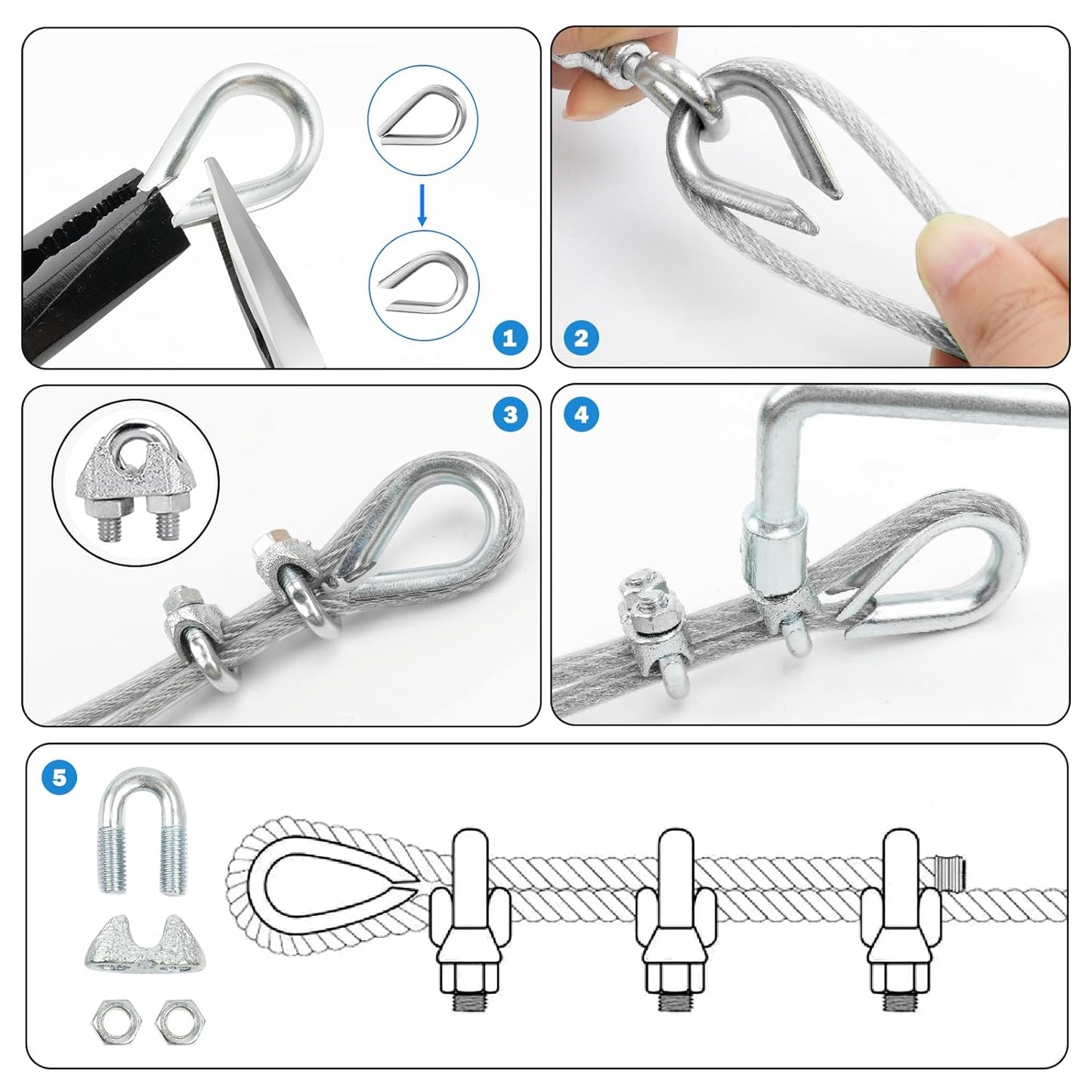 1

2

3

4

5