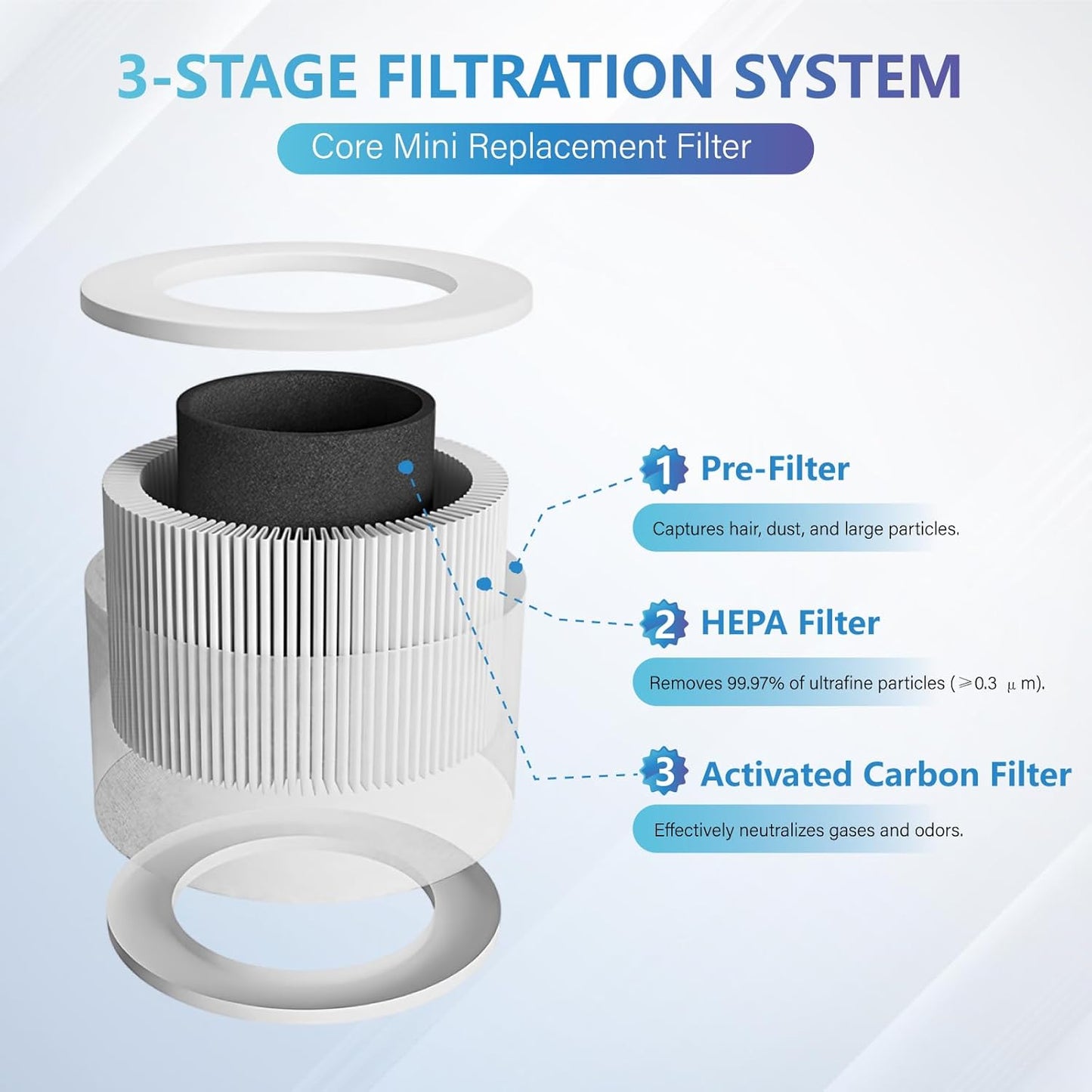 3-STAGE FILTRATION SYSTEM

Core Mini Replacement Filter

1 Pre-Filter

Captures hair, dust, and large particles.

2 HEPA Filter

Removes 99.97% of ultrafine particles (⩾0.3 μm).

3 Activated Carbon Filter

Effectively neutralizes gases and odors.