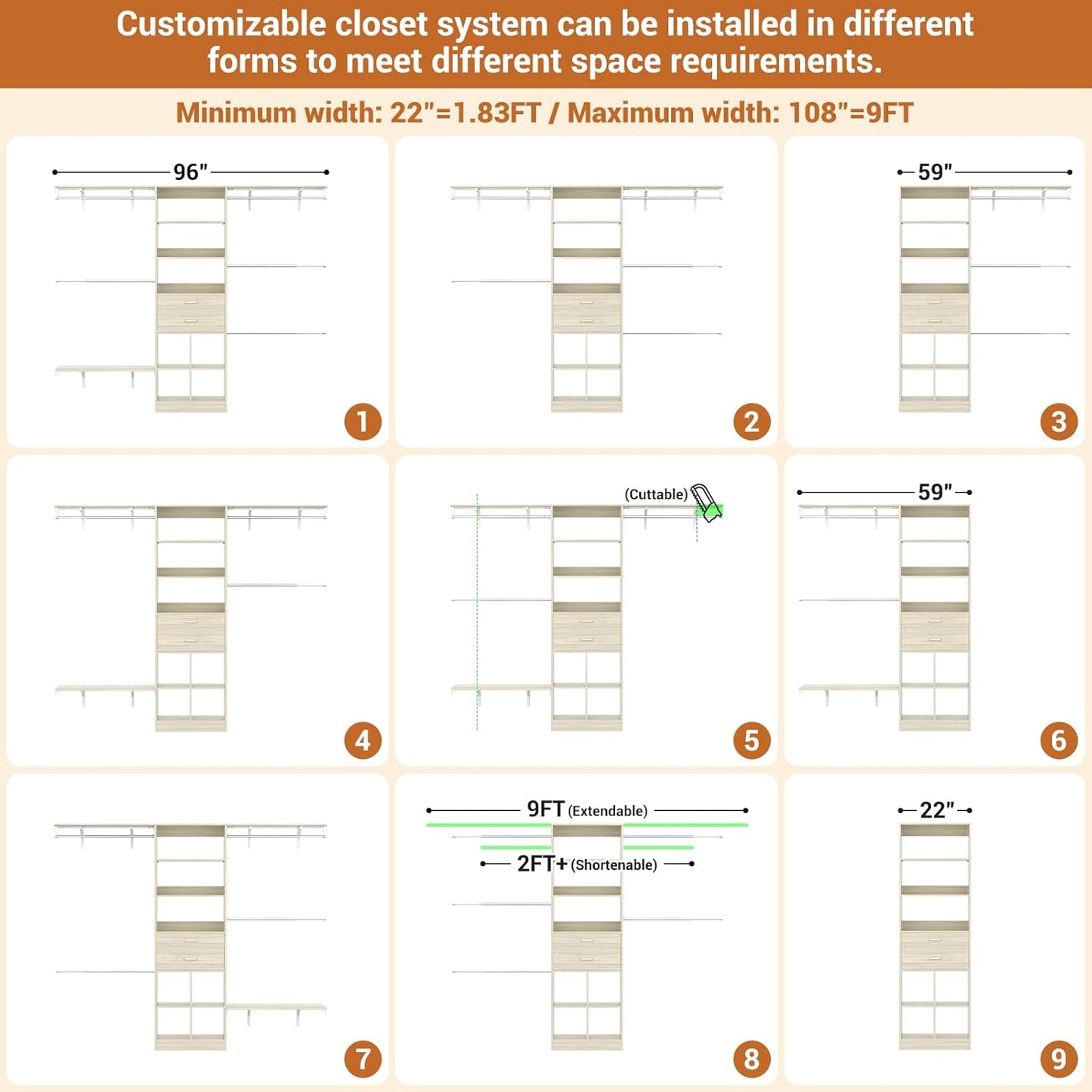 Customizable closet system can be installed in different forms to meet different space requirements.

Minimum width: 22"=1.83FT / Maximum width: 108"=9FT

96"

1

2

59"

3

4

(Cuttable)

5

59"

6

7

9FT (Extendable)

2FT+ (Shortenable)

8

22"

9