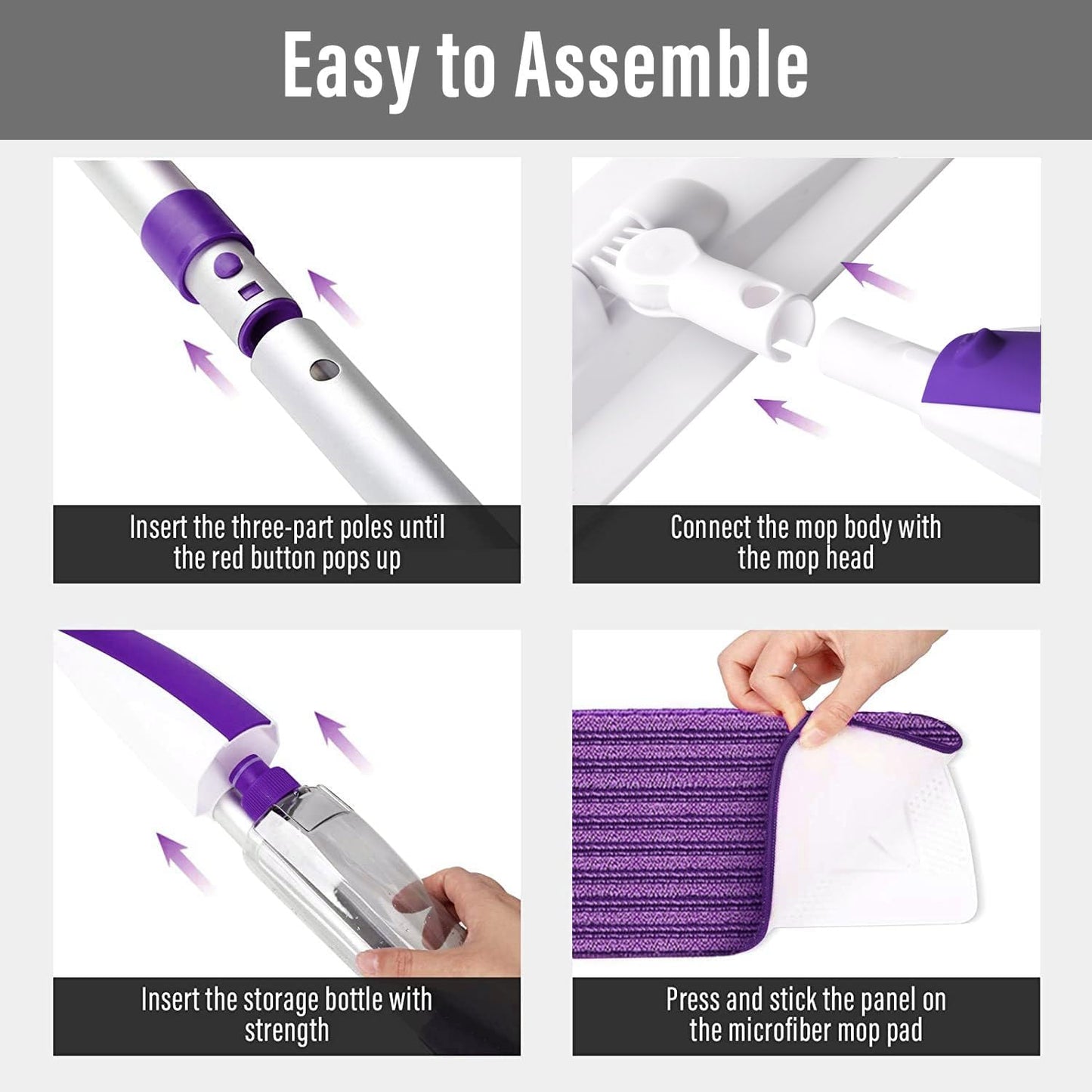 Easy to Assemble

Insert the three-part poles until the red button pops up

Connect the mop body with the mop head

Insert the storage bottle with strength

Press and stick the panel on the microfiber mop pad