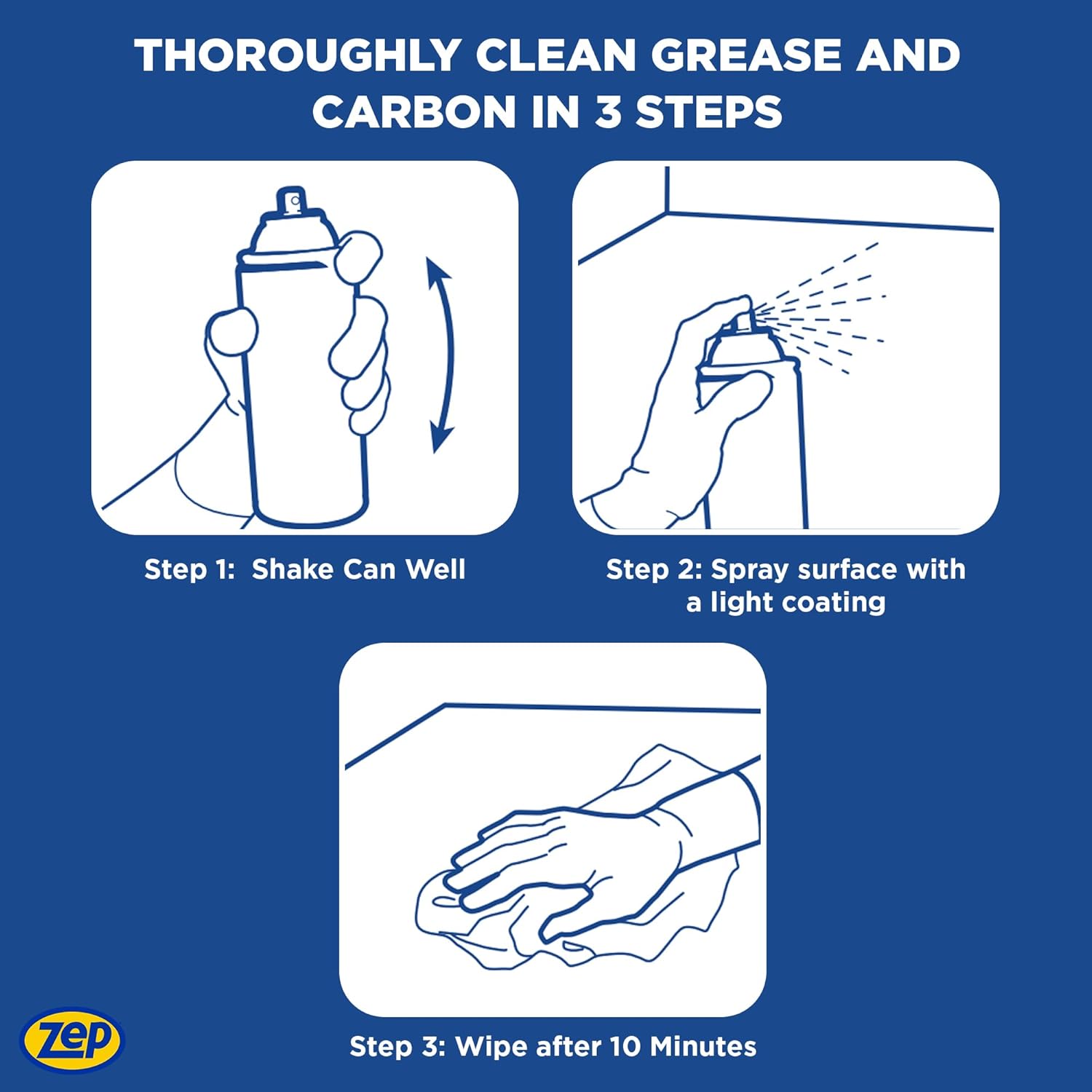 THOROUGHLY CLEAN GREASE AND CARBON IN 3 STEPS

Step 1: Shake Can Well

Step 2: Spray surface with a light coating

Step 3: Wipe after 10 Minutes

Zep